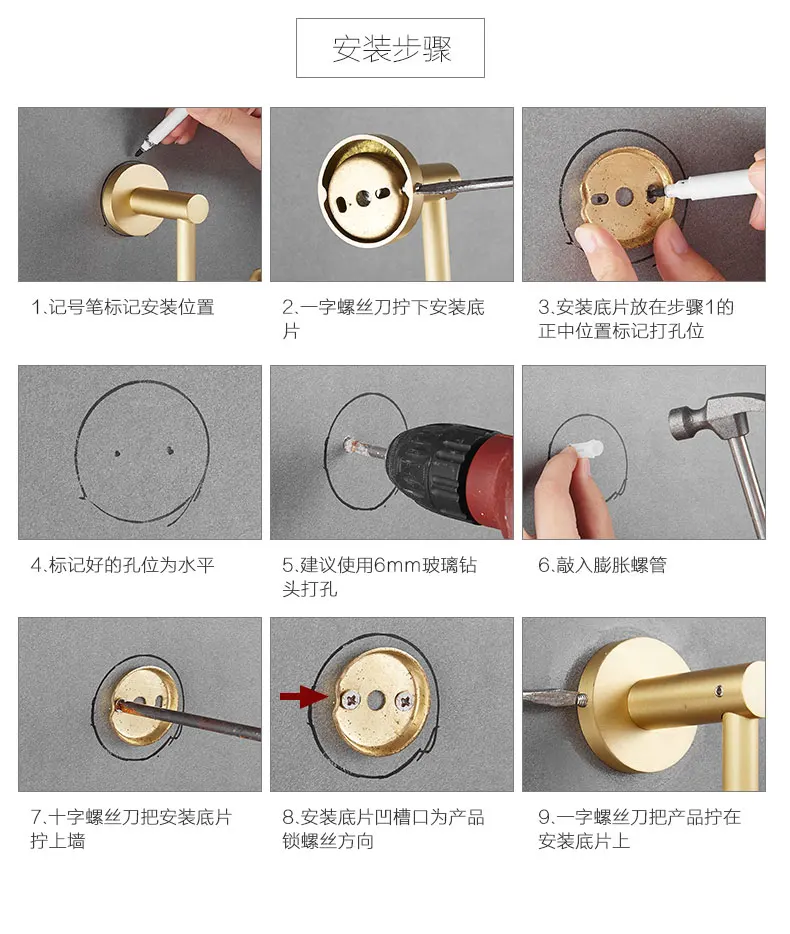 安装步骤

1.记号笔标记安装位置

2.一字螺丝刀拧下安装底片

3.安装底片放在步骤1的正中位置标记打孔位

4.标记好的孔位为水平

5.建议使用6mm玻璃钻头打孔

6.敲入膨胀螺管

7.十字螺丝刀把安装底片拧上墙

8.安装底片凹槽口为产品锁螺丝方向

9.一字螺丝刀把产品拧在安装底片上