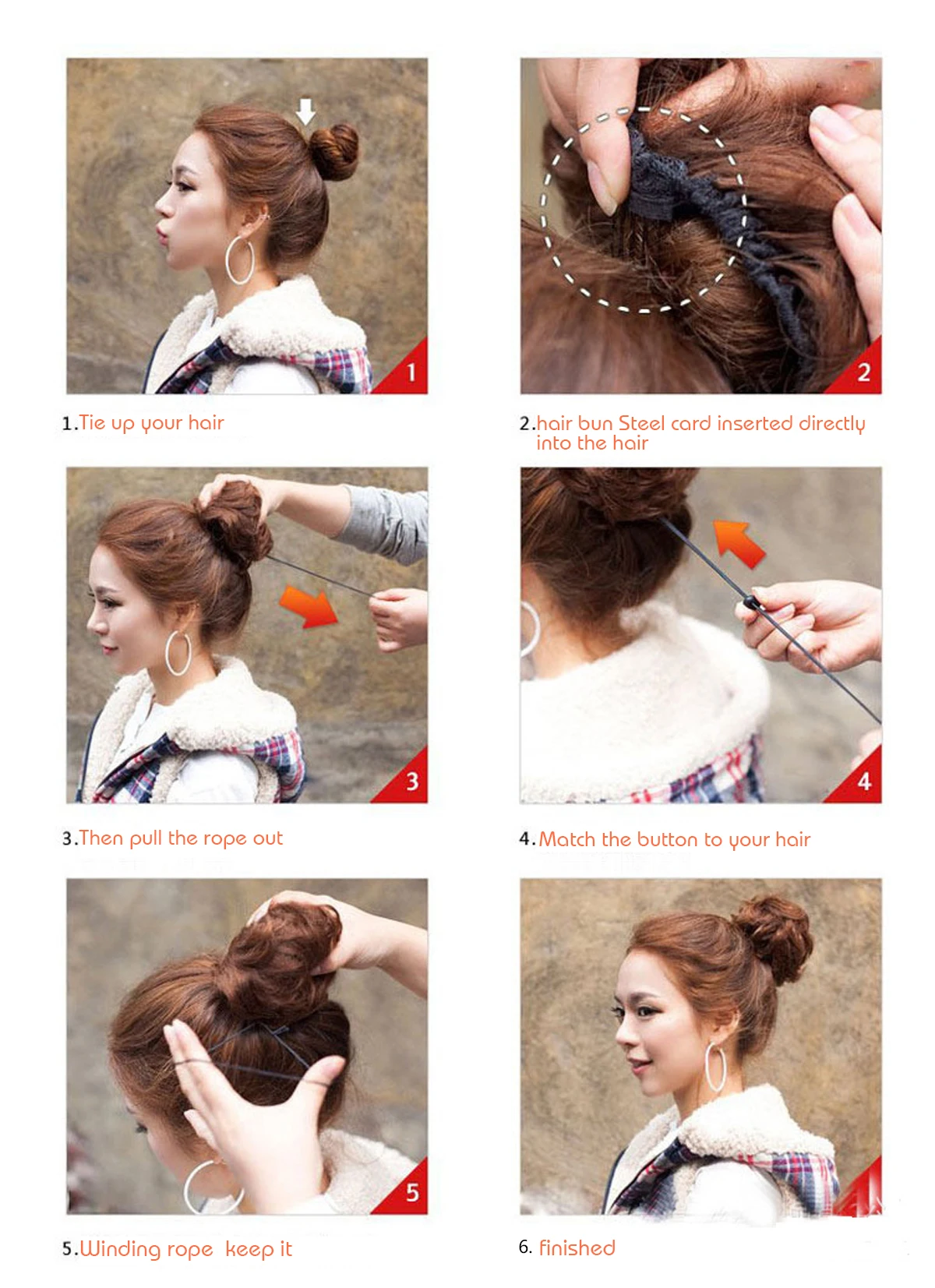 1

1.Tie up your hair

2

2.hair bun Steel card inserted directly into the hair

3

3.Then pull the rope out

4

4.Match the button to your hair

5

5.Winding rope  keep it

6. finished