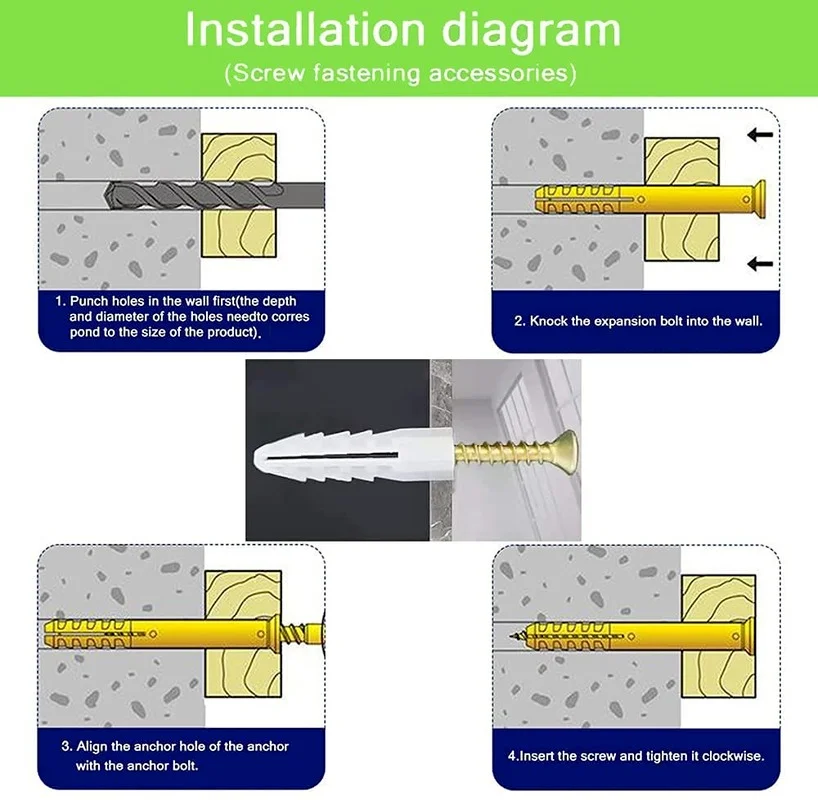 Installation diagram
(Screw fastening accessories)

1. Punch holes in the wall first(the depth and diameter of the holes needto corres pond to the size of the product).

2. Knock the expansion bolt into the wall.

3. Align the anchor hole of the anchor with the anchor bolt.

4.Insert the screw and tighten it clockwise.