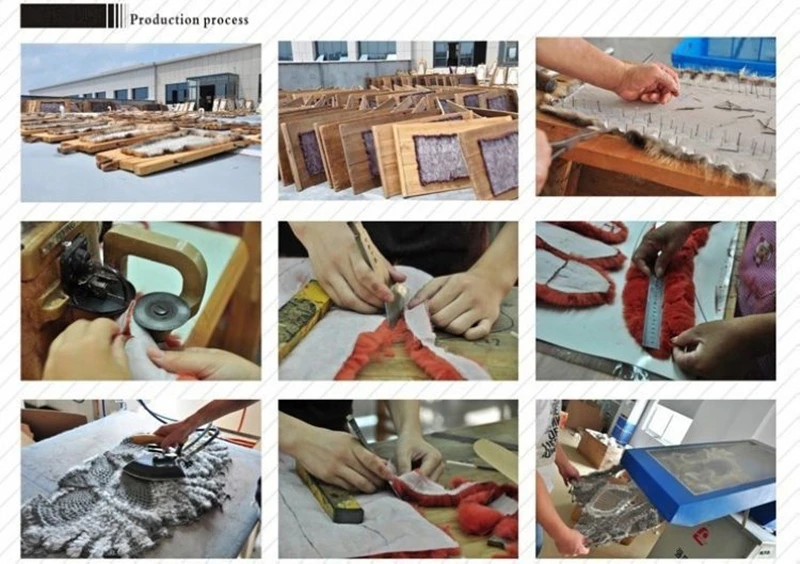 Production process