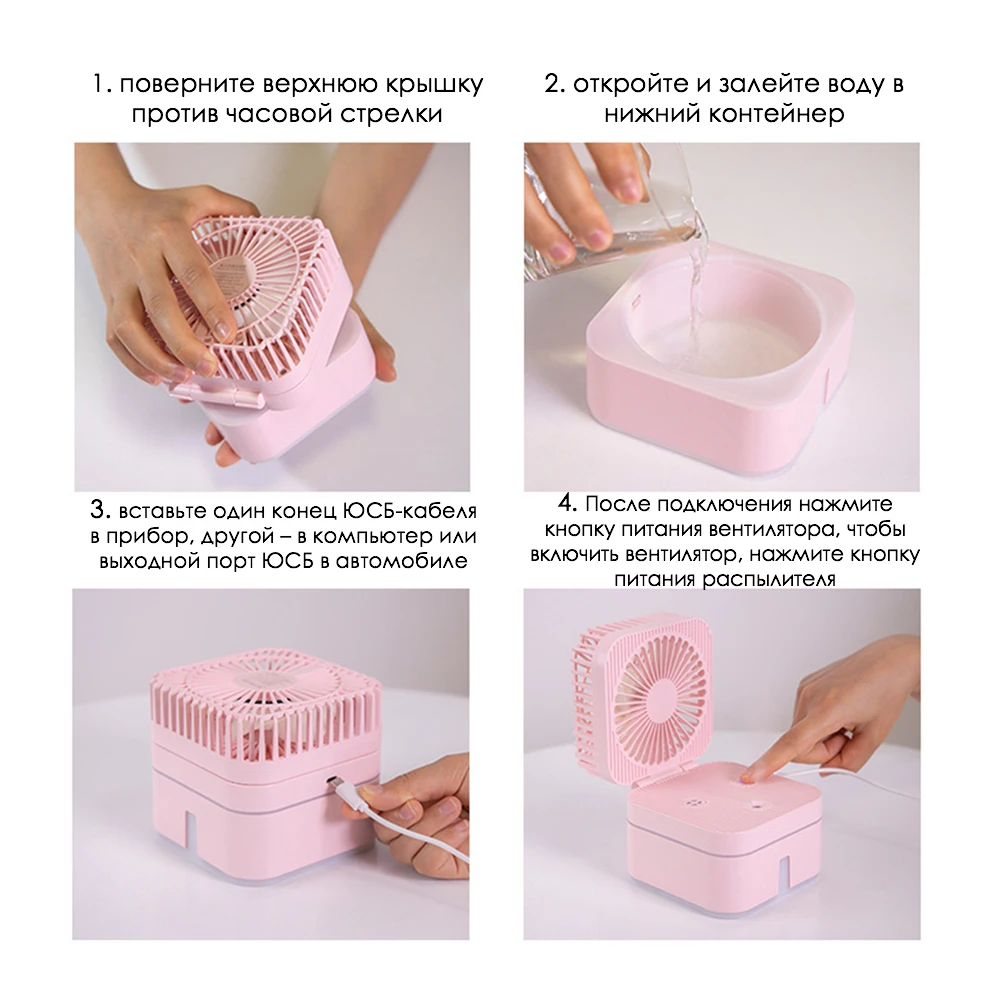 1. поверните верхнюю крышку против часовой стрелки

2. откройте и залейте воду в нижний контейнер

3. вставьте один конец ЮСБ-кабеля в прибор, другой – в компьютер или выходной порт ЮСБ в автомобиле

4. После подключения нажмите кнопку питания вентилятора, чтобы включить вентилятор, нажмите кнопку питания распылителя