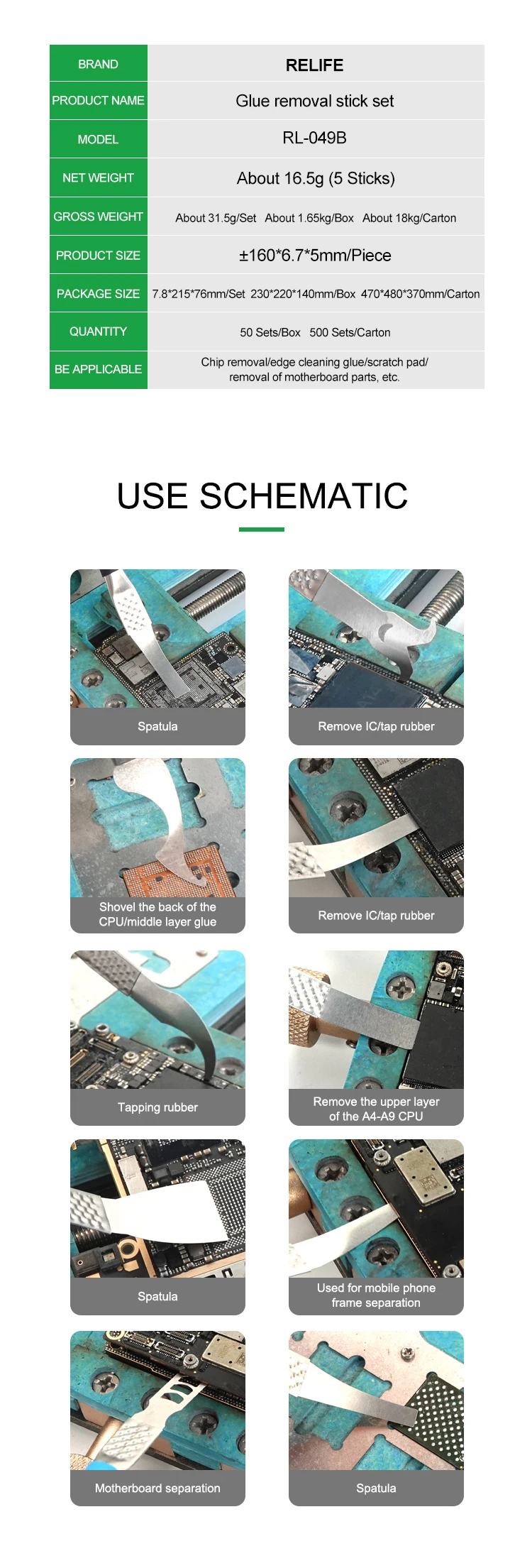 | BRAND | RELIFE |
|---|---|
| PRODUCT NAME | Glue removal stick set |
| MODEL | RL-049B |
| NET WEIGHT | About 16.5g (5 Sticks) |
| GROSS WEIGHT | About 31.5g/Set About 1.65kg/Box About 18kg/Carton |
| PRODUCT SIZE | ±160*6.7*5mm/Piece |
| PACKAGE SIZE | 7.8*215*76mm/Set 230*220*140mm/Box 470*480*370mm/Carton |
| QUANTITY | 50 Sets/Box 500 Sets/Carton |
| BE APPLICABLE | Chip removal/edge cleaning glue/scratch pad/ removal of motherboard parts, etc. |

USE SCHEMATIC

Spatula

Remove IC/tap rubber

Shovel the back of the CPU/middle layer glue

Remove IC/tap rubber

Tapping rubber

Remove the upper layer of the A4-A9 CPU

Spatula

Used for mobile phone frame separation

Motherboard separation

Spatula