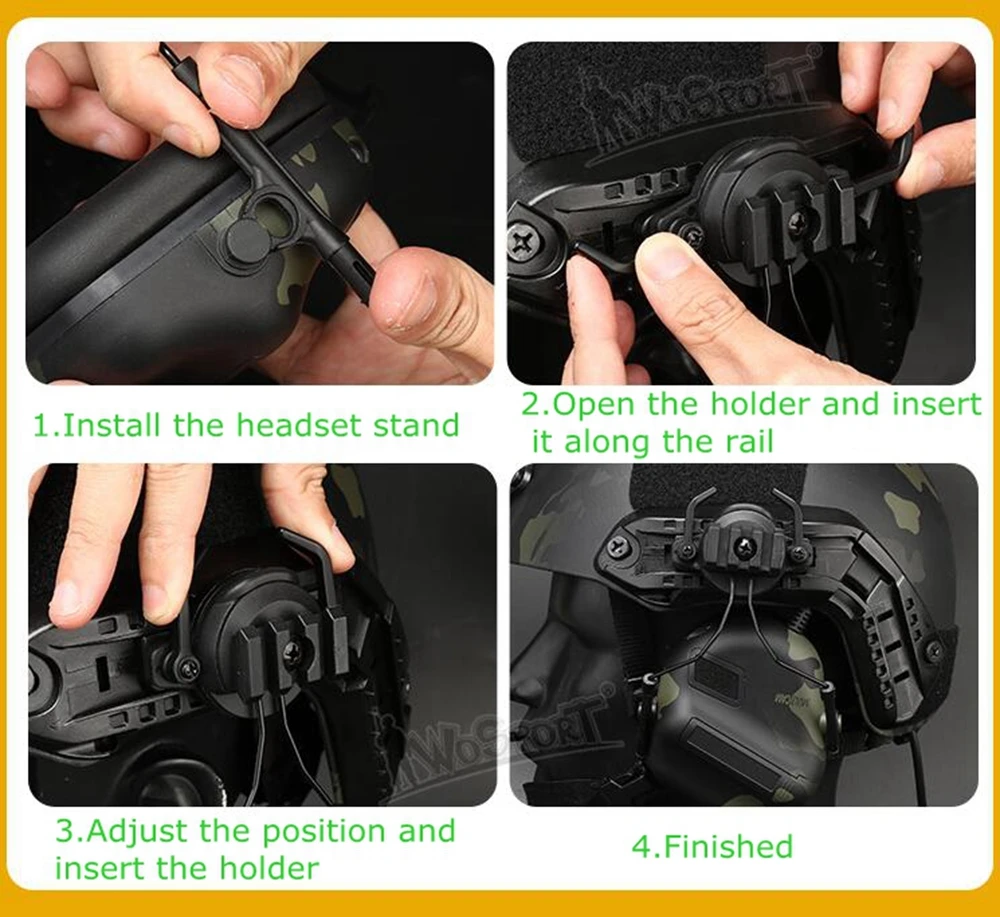 WoSPORT

1.Install the headset stand

2.Open the holder and insert it along the rail

WoSPORT

3.Adjust the position and insert the holder

4.Finished