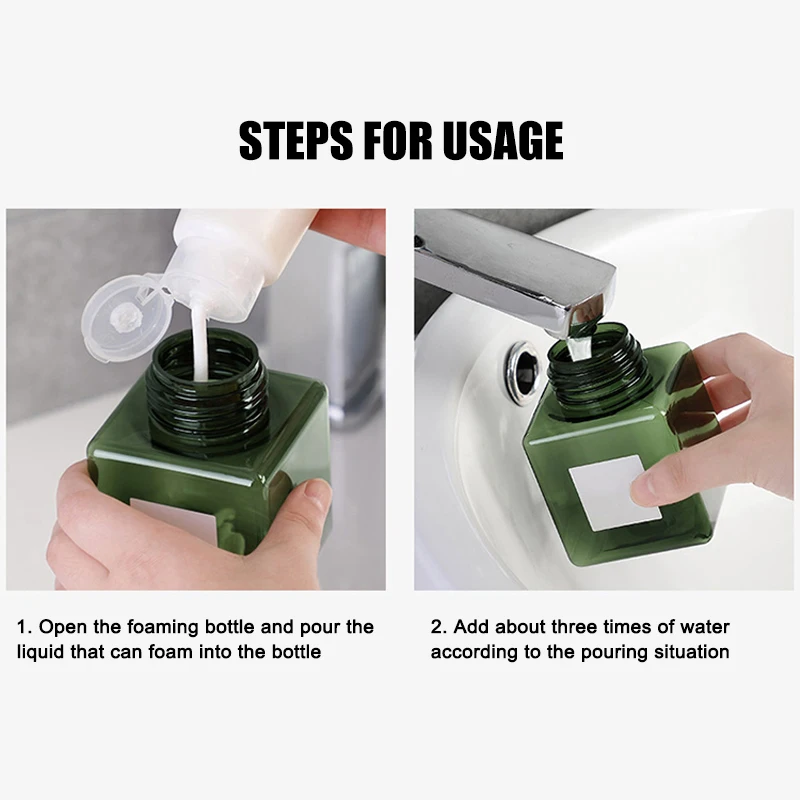 STEPS FOR USAGE

1. Open the foaming bottle and pour the liquid that can foam into the bottle

2. Add about three times of water according to the pouring situation