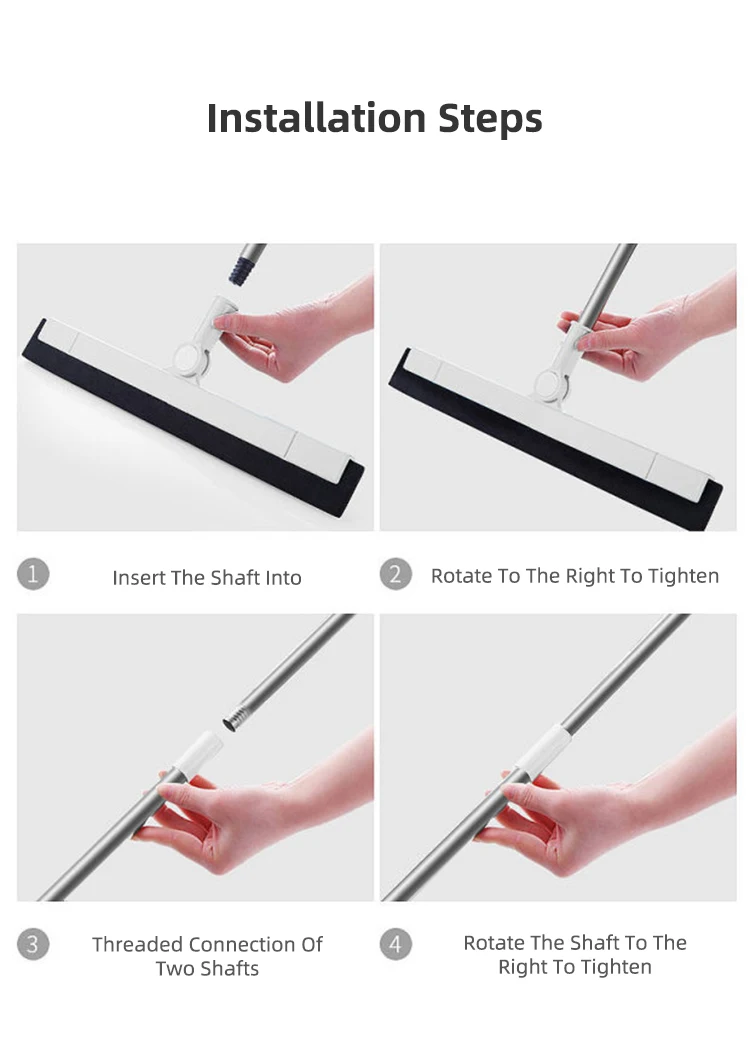 Installation Steps

1 Insert The Shaft Into

2 Rotate To The Right To Tighten

3 Threaded Connection Of Two Shafts

4 Rotate The Shaft To The Right To Tighten