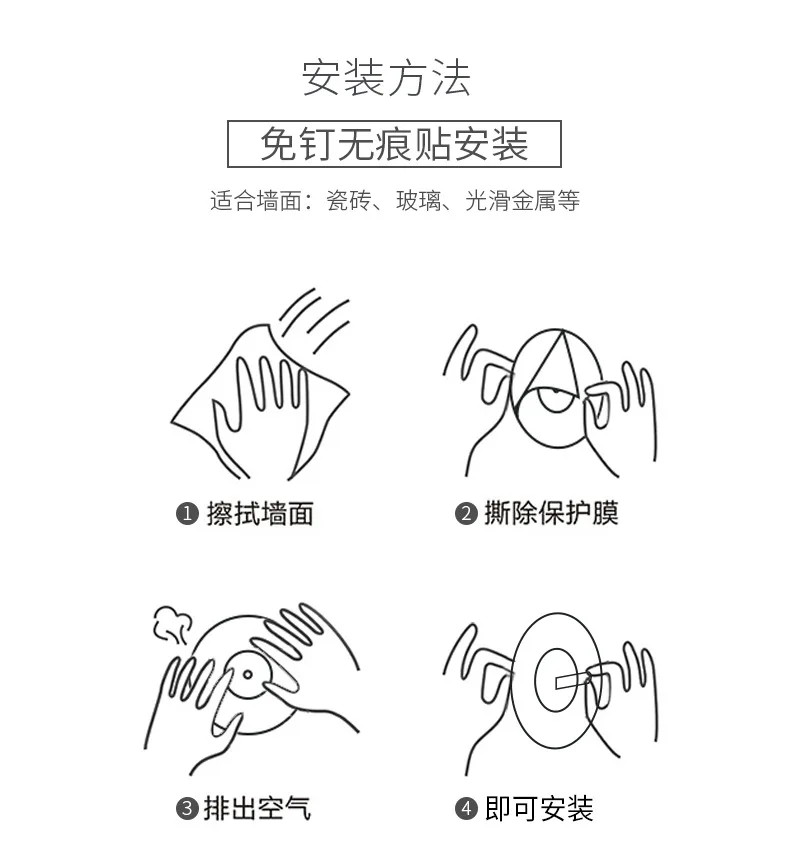 安装方法

免钉无痕贴安装

适合墙面：瓷砖、玻璃、光滑金属等

❶ 擦拭墙面

❷ 撕除保护膜

❸ 排出空气

❹ 即可安装