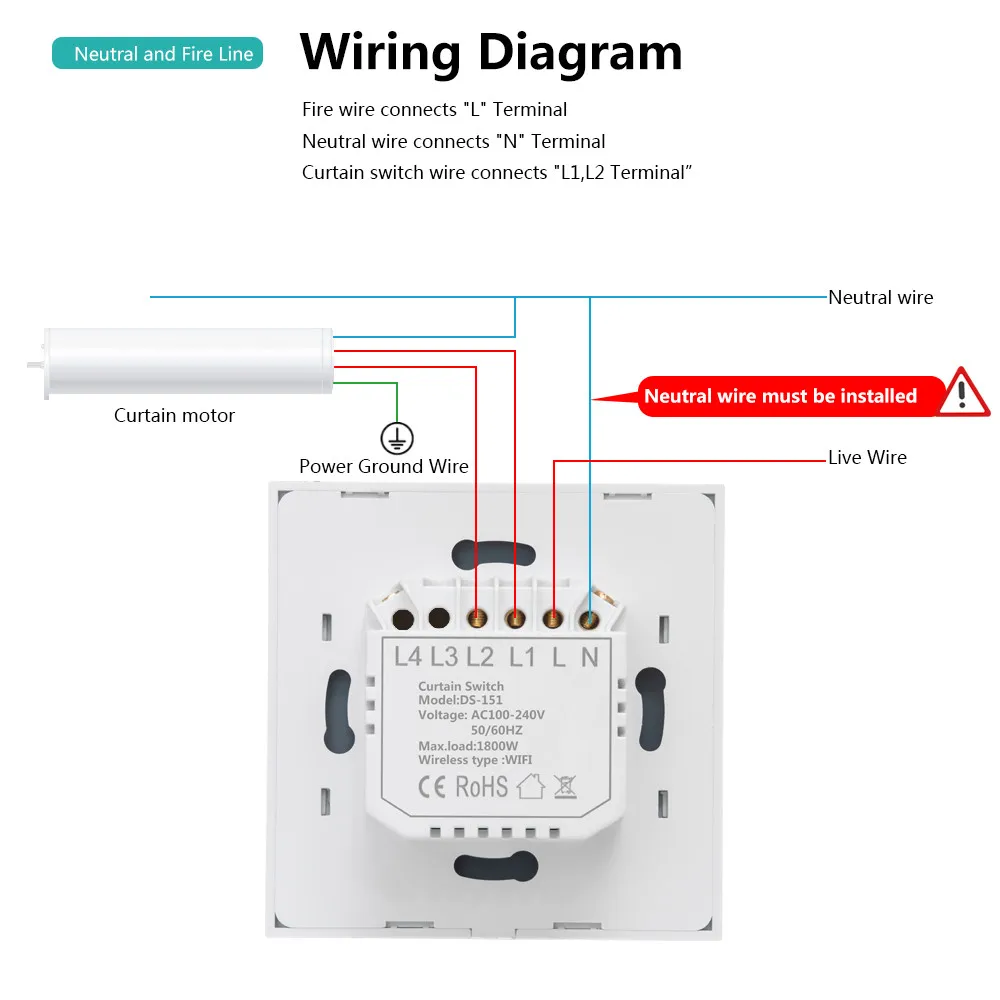 Neutral and Fire Line

Wiring Diagram

Fire wire connects "L" Terminal
Neutral wire connects "N" Terminal
Curtain switch wire connects "L1,L2 Terminal”

Neutral wire

Curtain motor

Neutral wire must be installed

Power Ground Wire

Live Wire

L4 L3 L2 L1 L N

Curtain Switch
Model:DS-151
Voltage: AC100-240V
50/60HZ
Max.load:1800W
Wireless type :WIFI

CE RoHS