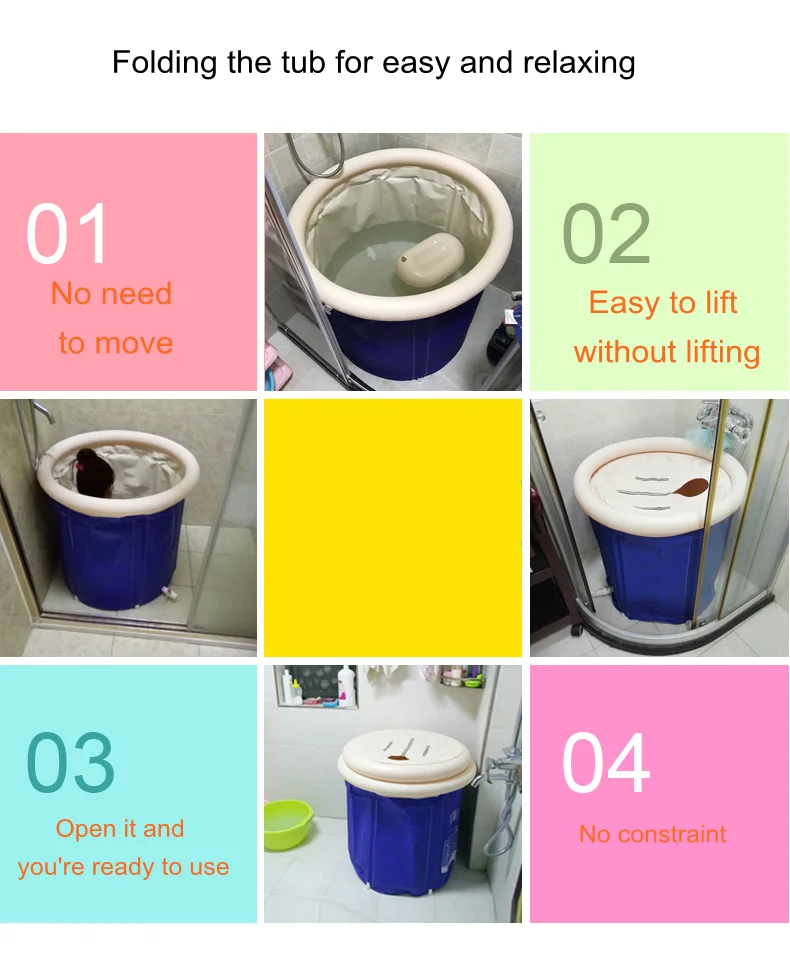 Folding the tub for easy and relaxing

01
No need
to move

02
Easy to lift
without lifting

03
Open it and
you're ready to use

04
No constraint