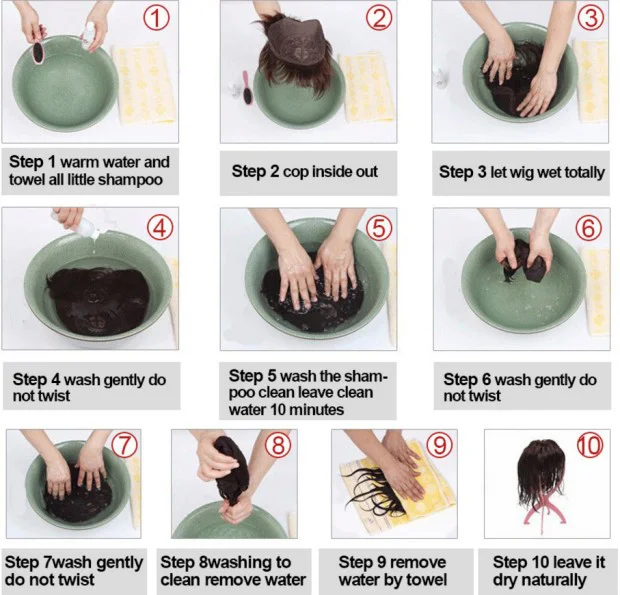 ①

Step 1 warm water and towel all little shampoo

②

Step 2 cop inside out

③

Step 3 let wig wet totally

④

Step 4 wash gently do not twist

⑤

Step 5 wash the shampoo clean leave clean water 10 minutes

⑥

Step 6 wash gently do not twist

⑦

Step 7wash gently do not twist

⑧

Step 8washing to clean remove water

⑨

Step 9 remove water by towel

⑩

Step 10 leave it dry naturally