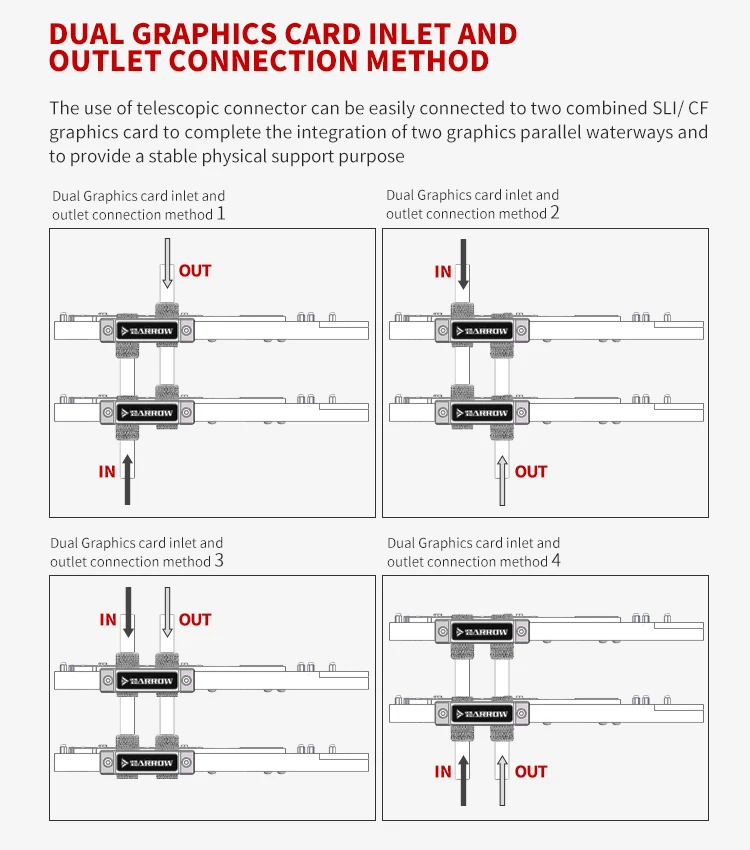 DUAL GRAPHICS CARD INLET AND OUTLET CONNECTION METHOD

The use of telescopic connector can be easily connected to two combined SLI/ CF graphics card to complete the integration of two graphics parallel waterways and to provide a stable physical support purpose

Dual Graphics card inlet and outlet connection method 1

OUT

BARROW

BARROW

IN

Dual Graphics card inlet and outlet connection method 2

IN

BARROW

BARROW

OUT

Dual Graphics card inlet and outlet connection method 3

IN

OUT

BARROW

BARROW

Dual Graphics card inlet and outlet connection method 4

BARROW

BARROW

IN

OUT