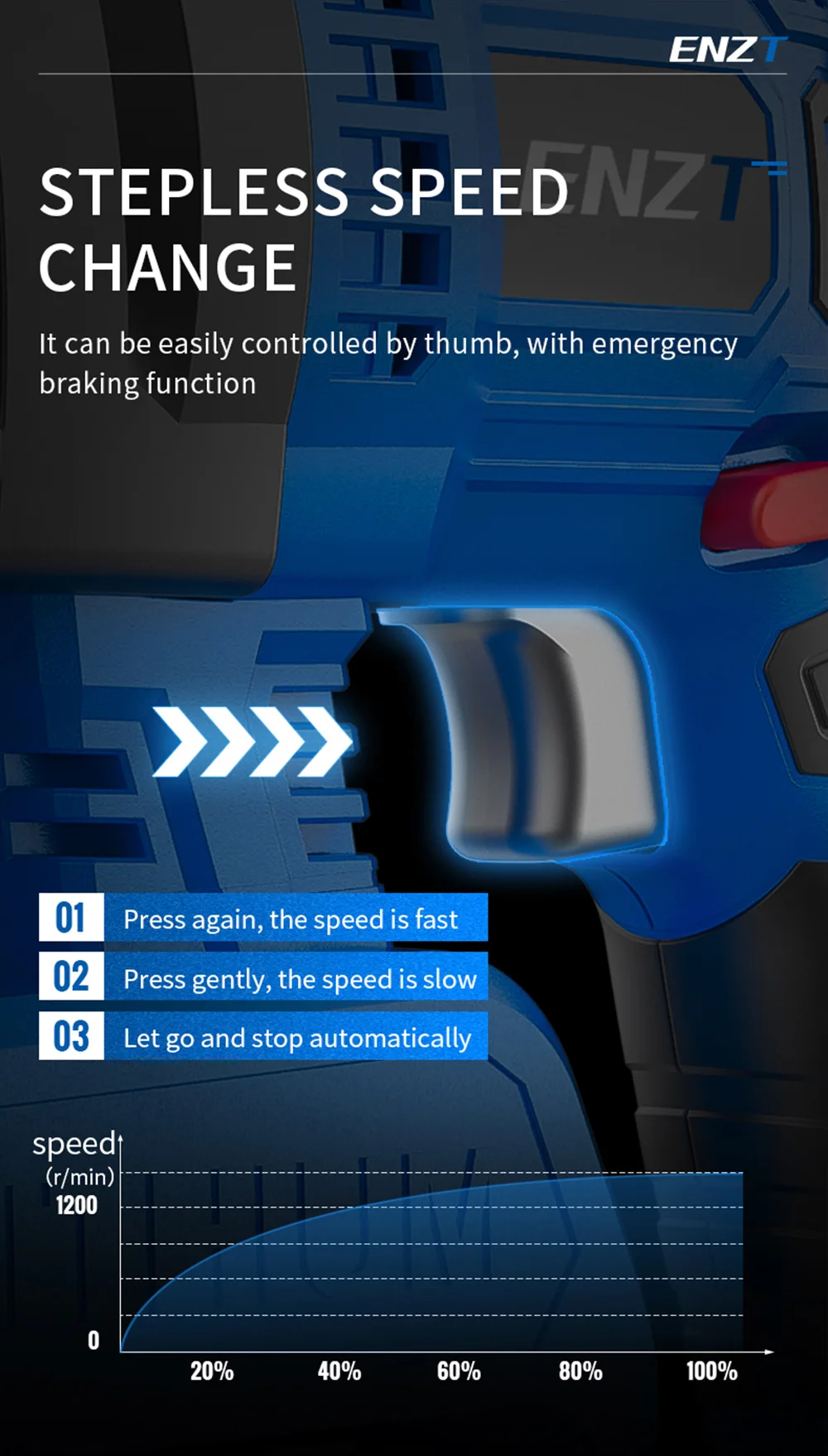 ENZT

ENZT

STEPLESS SPEED CHANGE

It can be easily controlled by thumb, with emergency braking function

01 Press again, the speed is fast

02 Press gently, the speed is slow

03 Let go and stop automatically

speed
(r/min)
1200
0
20%
40%
60%
80%
100%