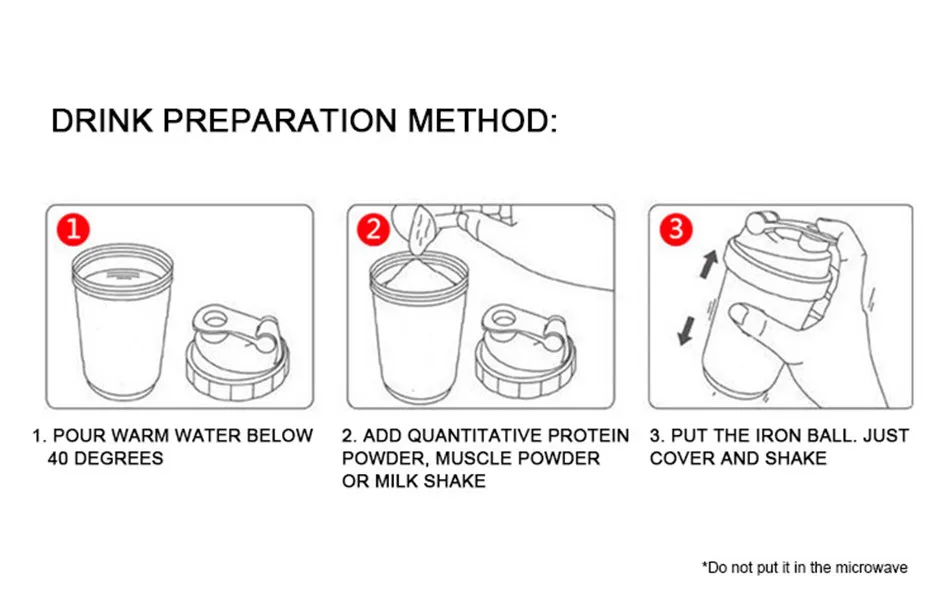 DRINK PREPARATION METHOD:

1

2

3

1. POUR WARM WATER BELOW 40 DEGREES

2. ADD QUANTITATIVE PROTEIN POWDER, MUSCLE POWDER OR MILK SHAKE

3. PUT THE IRON BALL. JUST COVER AND SHAKE

*Do not put it in the microwave