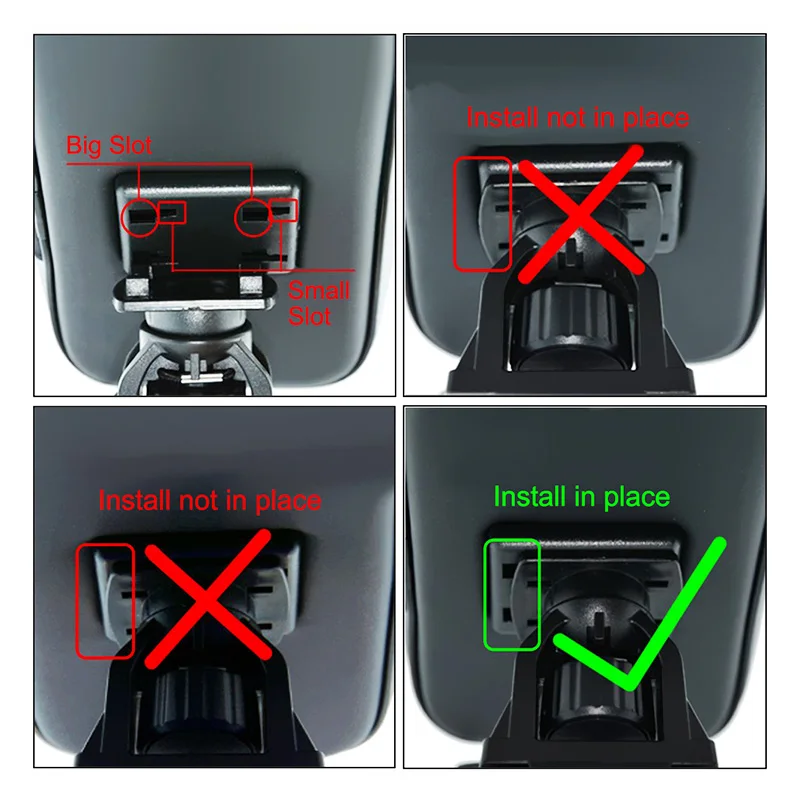 Big Slot

Small Slot

Install not in place

Install not in place

Install in place