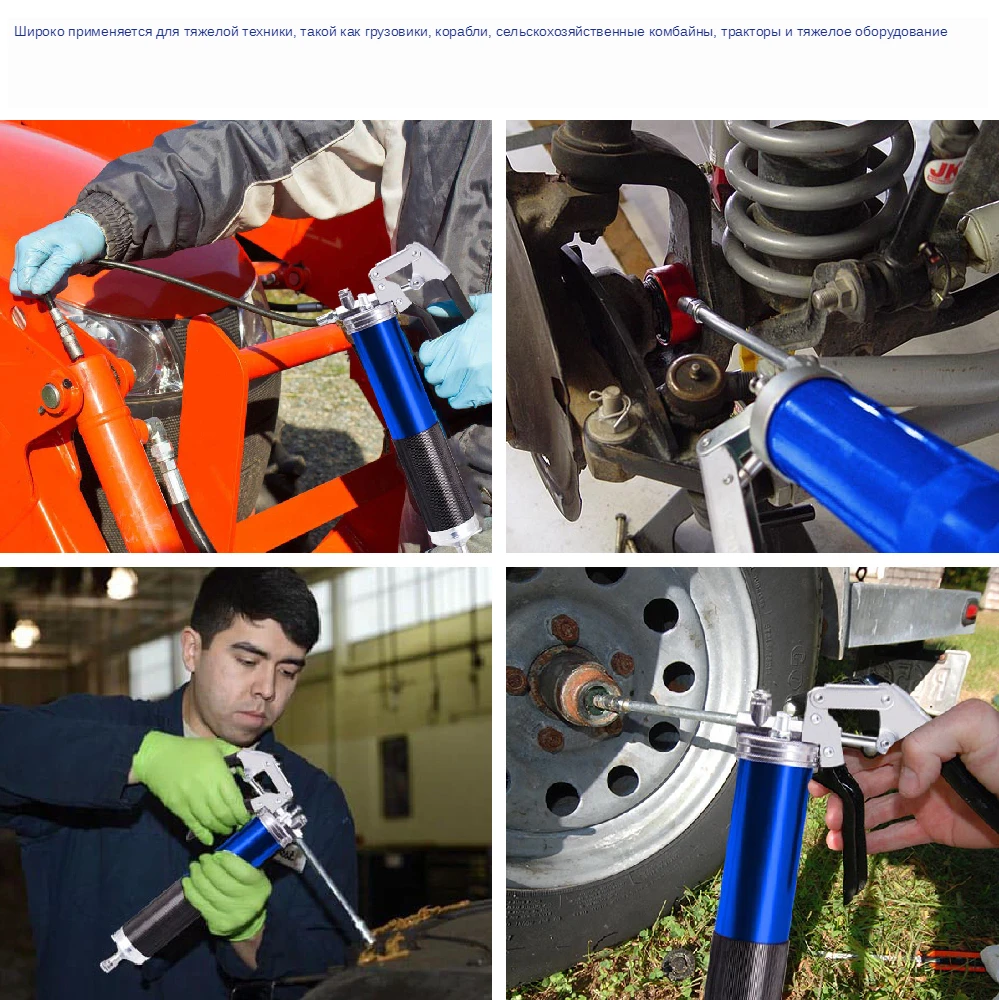 Широко применяется для тяжелой техники, такой как грузовики, корабли, сельскохозяйственные комбайны, тракторы и тяжелое оборудование

JN