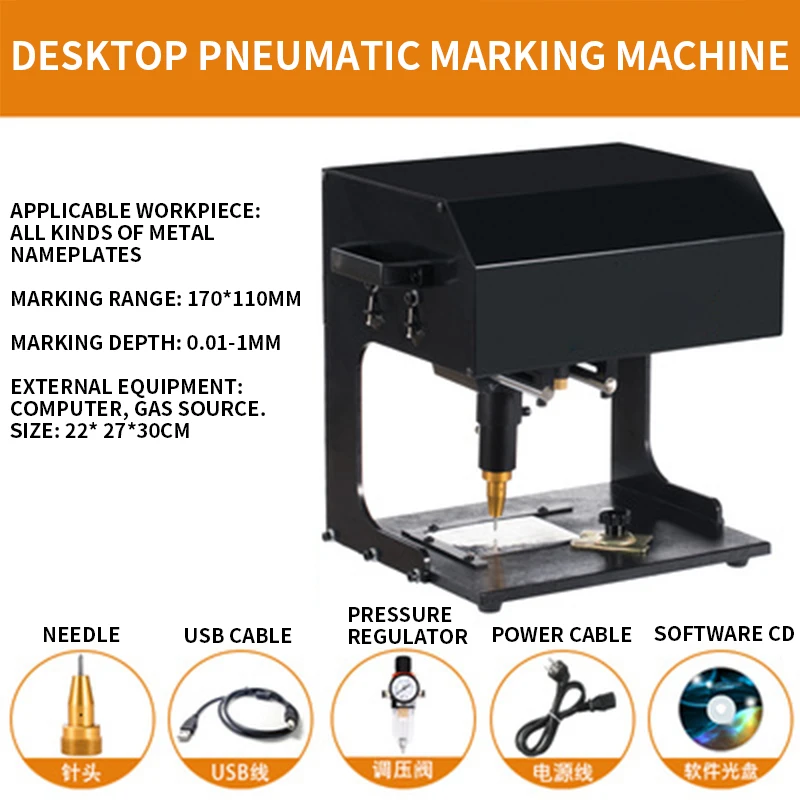 DESKTOP PNEUMATIC MARKING MACHINE

APPLICABLE WORKPIECE: ALL KINDS OF METAL NAMEPLATES

MARKING RANGE: 170*110MM

MARKING DEPTH: 0.01-1MM

EXTERNAL EQUIPMENT: COMPUTER, GAS SOURCE.
SIZE: 22* 27*30CM

NEEDLE
针头

USB CABLE
USB线

PRESSURE REGULATOR
调压阀

POWER CABLE
电源线

SOFTWARE CD
软件光盘