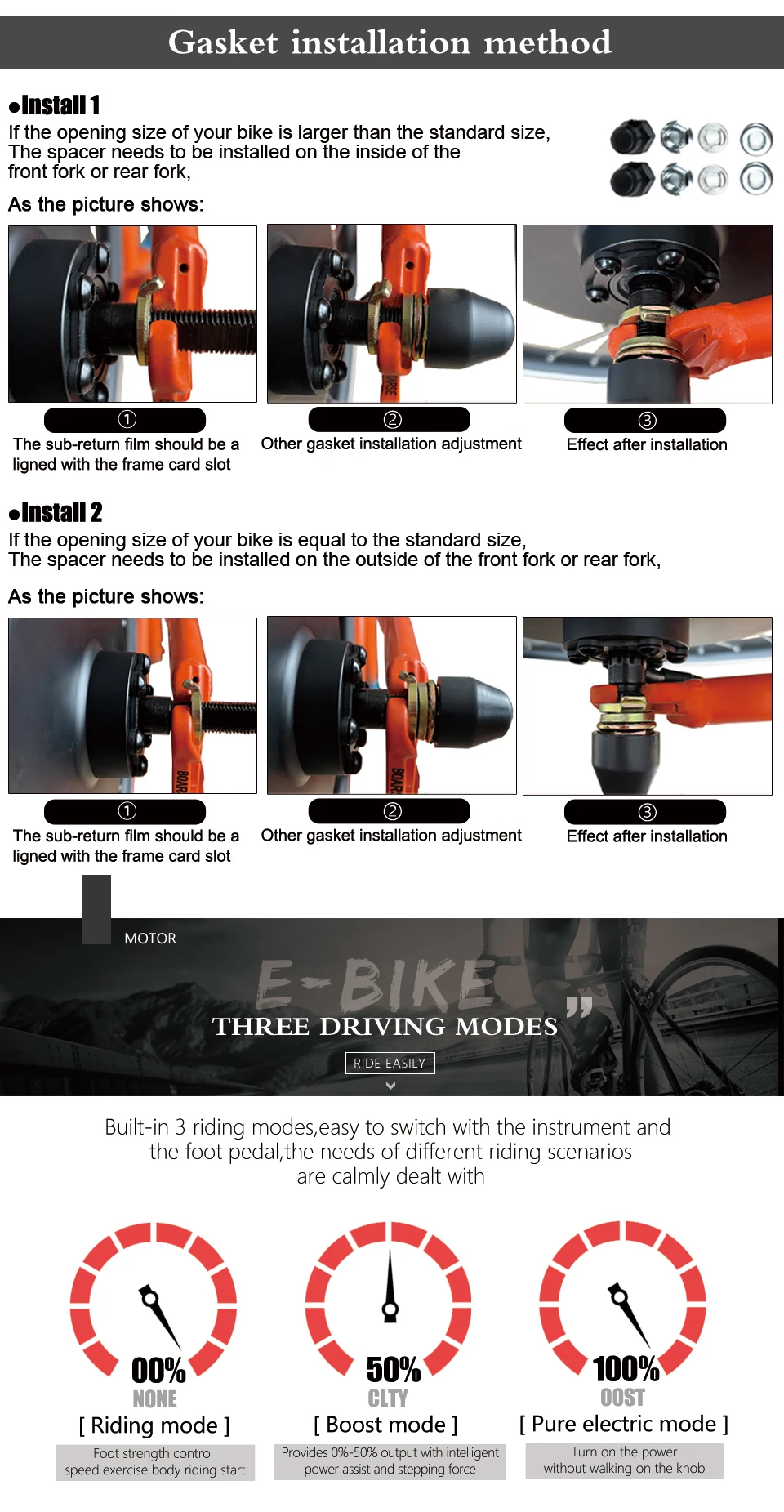 Gasket installation method

●Install 1

If the opening size of your bike is larger than the standard size, The spacer needs to be installed on the inside of the front fork or rear fork,

As the picture shows:

①
The sub-return film should be a ligned with the frame card slot

②
Other gasket installation adjustment

③
Effect after installation

●Install 2

If the opening size of your bike is equal to the standard size, The spacer needs to be installed on the outside of the front fork or rear fork,

As the picture shows:

①
The sub-return film should be a ligned with the frame card slot

②
Other gasket installation adjustment

③
Effect after installation

MOTOR

E-BIKE

THREE DRIVING MODES

RIDE EASILY

Built-in 3 riding modes,easy to switch with the instrument and the foot pedal,the needs of different riding scenarios are calmly dealt with

00%
NONE
[ Riding mode ]
Foot strength control speed exercise body riding start

50%
CLTY
[ Boost mode ]
Provides 0%-50% output with intelligent power assist and stepping force

100%
OOST
[ Pure electric mode ]
Turn on the power without walking on the knob