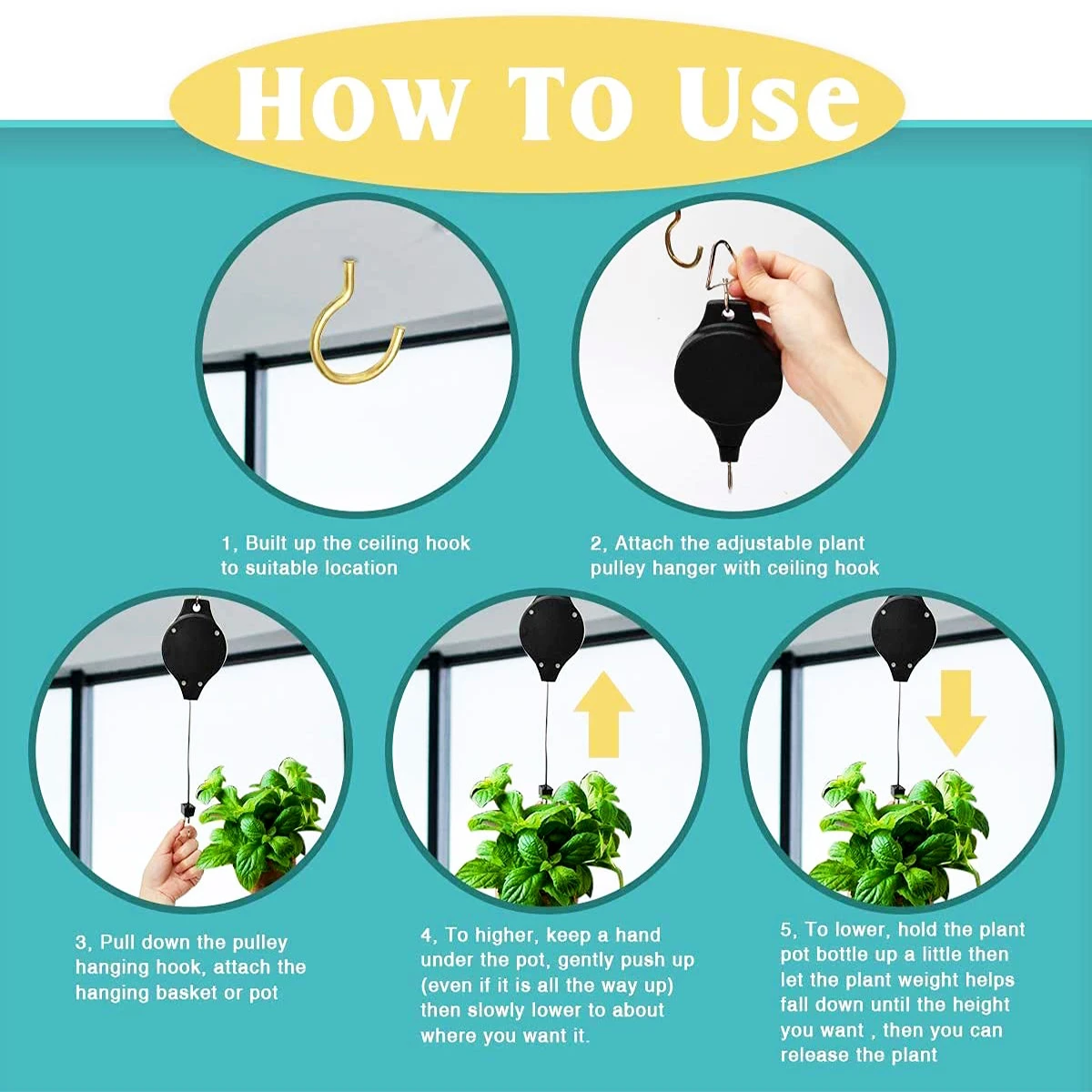 How To Use

1, Built up the ceiling hook to suitable location

2, Attach the adjustable plant pulley hanger with ceiling hook

3, Pull down the pulley hanging hook, attach the hanging basket or pot

4, To higher, keep a hand under the pot, gently push up (even if it is all the way up) then slowly lower to about where you want it.

5, To lower, hold the plant pot bottle up a little then let the plant weight helps fall down until the height you want , then you can release the plant