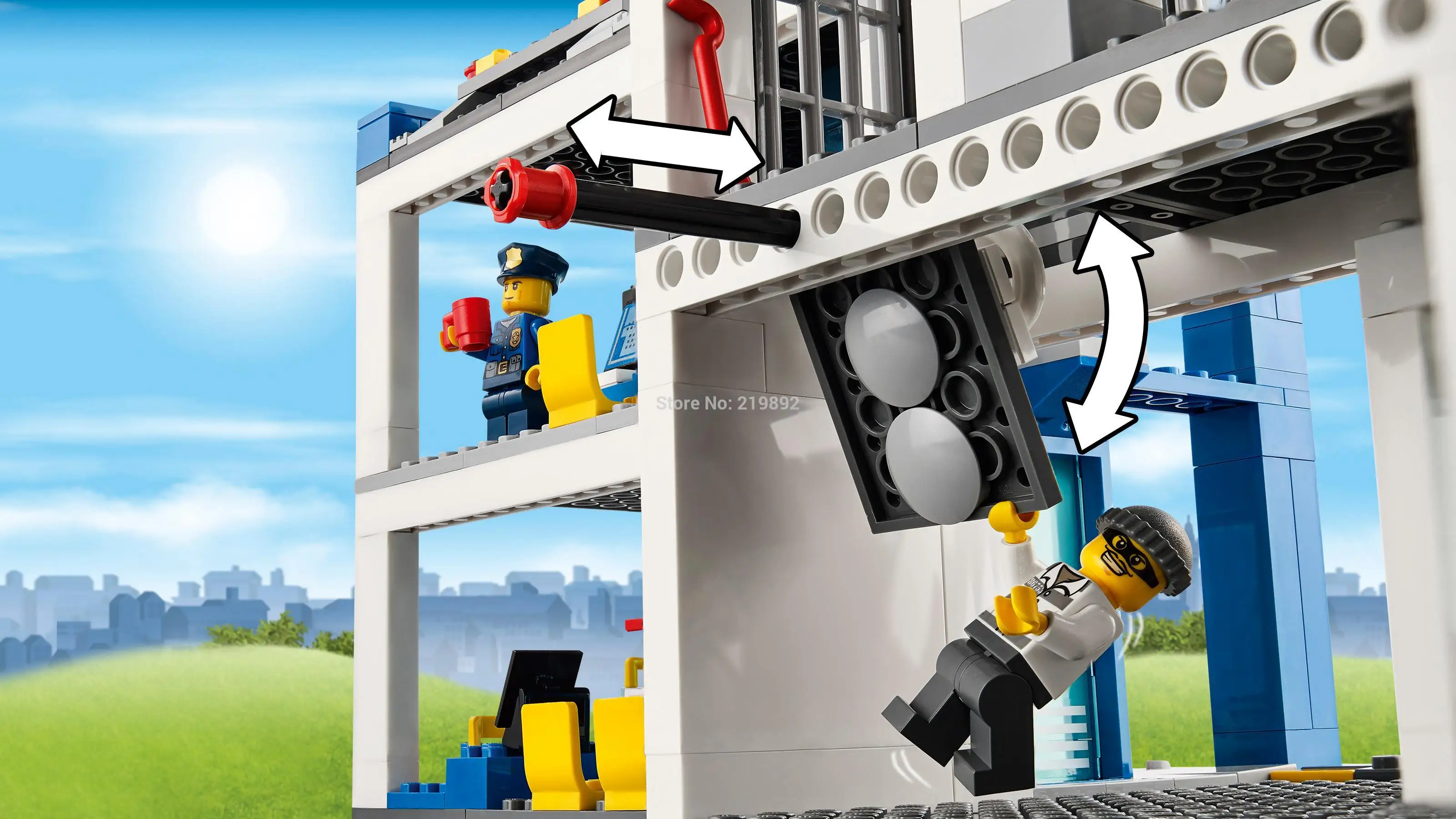 Store No: 219892