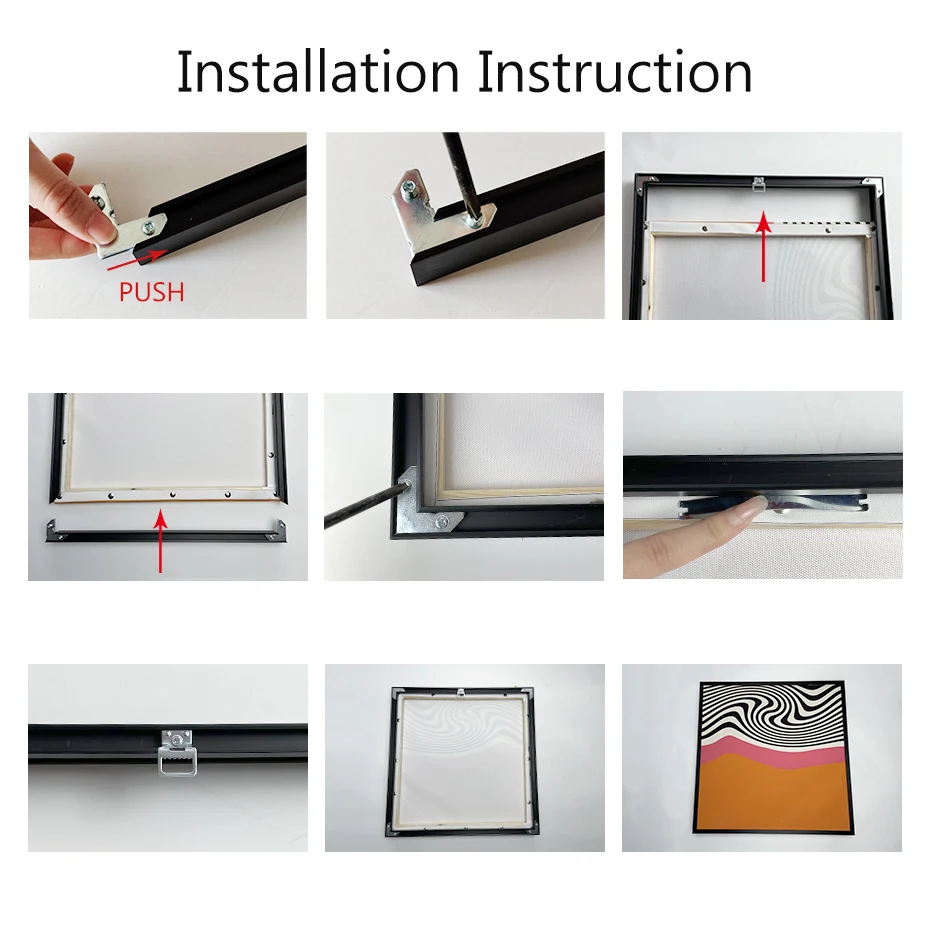 Installation Instruction

PUSH