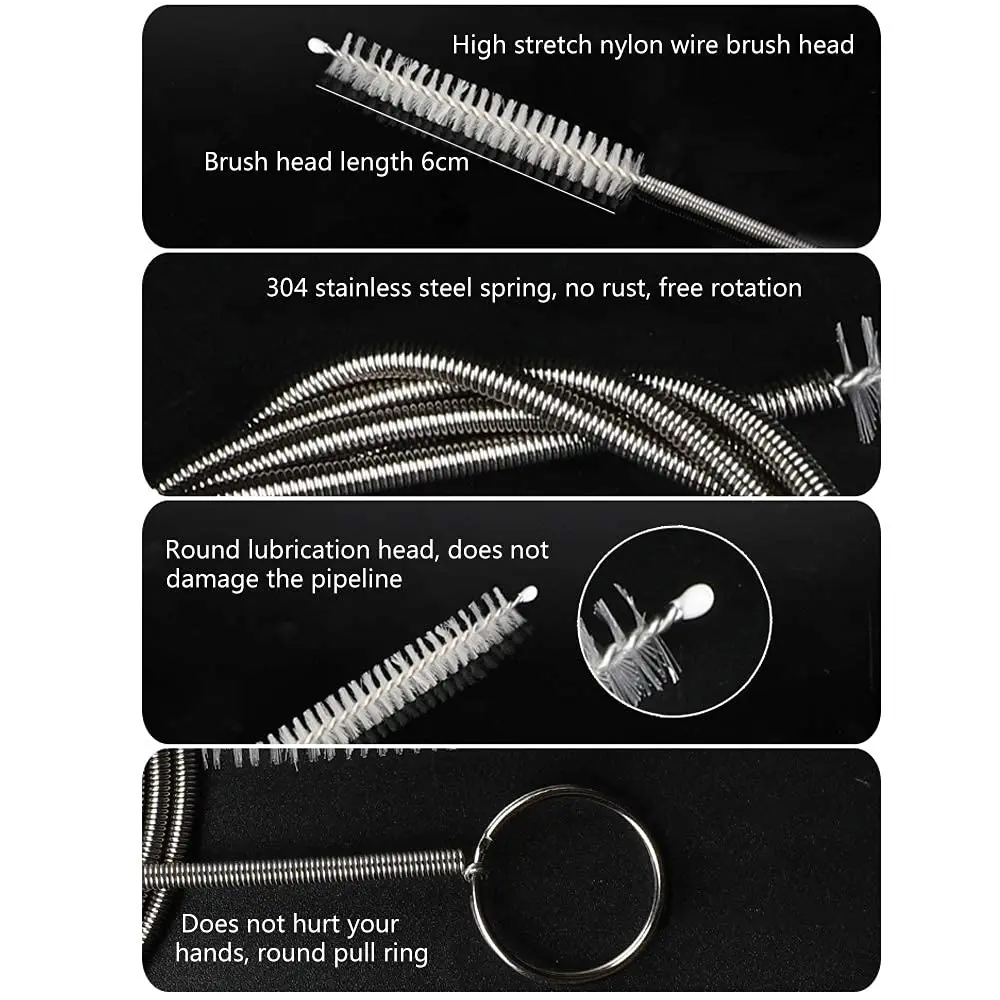 High stretch nylon wire brush head

Brush head length 6cm

304 stainless steel spring, no rust, free rotation

Round lubrication head, does not damage the pipeline

Does not hurt your hands, round pull ring