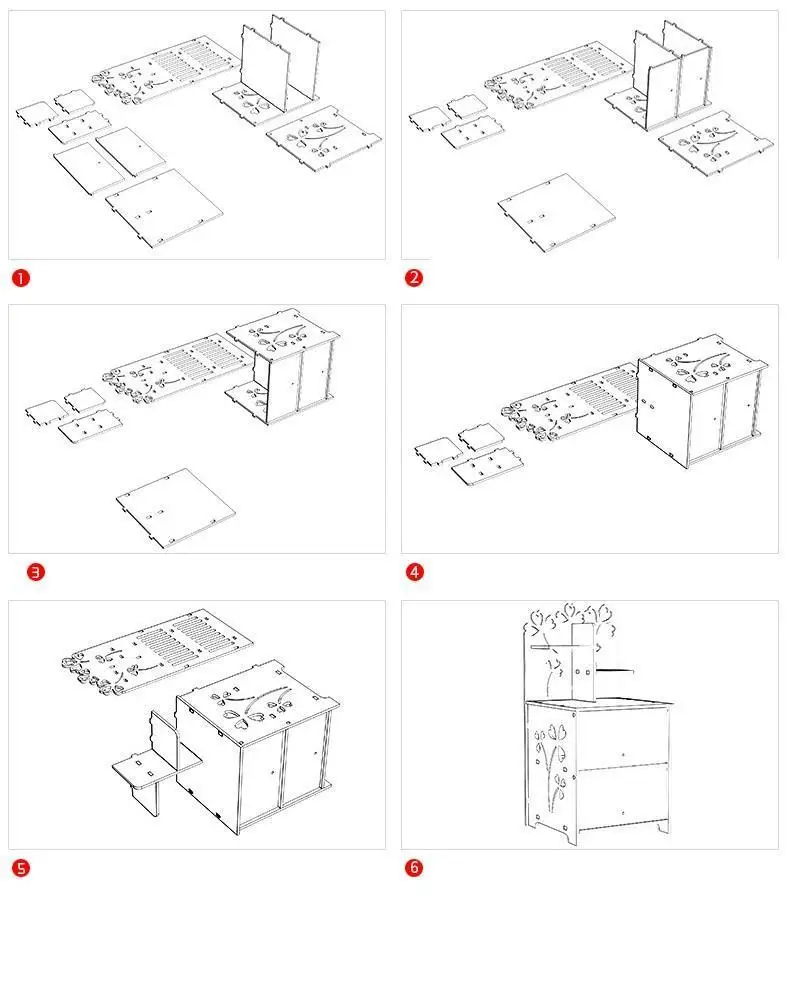 1

2

3

4

5

6