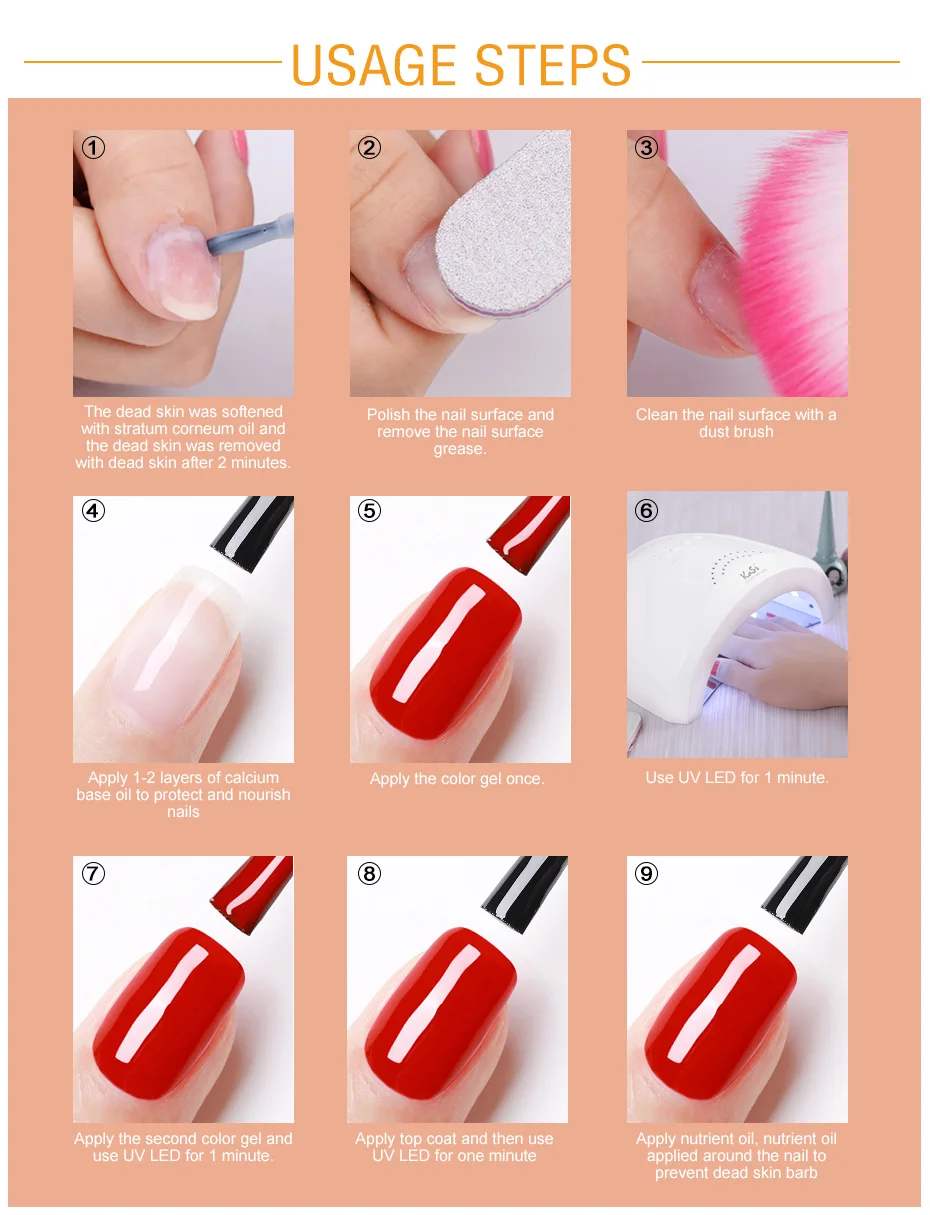 USAGE STEPS

①

The dead skin was softened with stratum corneum oil and the dead skin was removed with dead skin after 2 minutes.

②

Polish the nail surface and remove the nail surface grease.

③

Clean the nail surface with a dust brush

④

Apply 1-2 layers of calcium base oil to protect and nourish nails

⑤

Apply the color gel once.

⑥

KaSi

Use UV LED for 1 minute.

⑦

Apply the second color gel and use UV LED for 1 minute.

⑧

Apply top coat and then use UV LED for one minute

⑨

Apply nutrient oil, nutrient oil applied around the nail to prevent dead skin barb