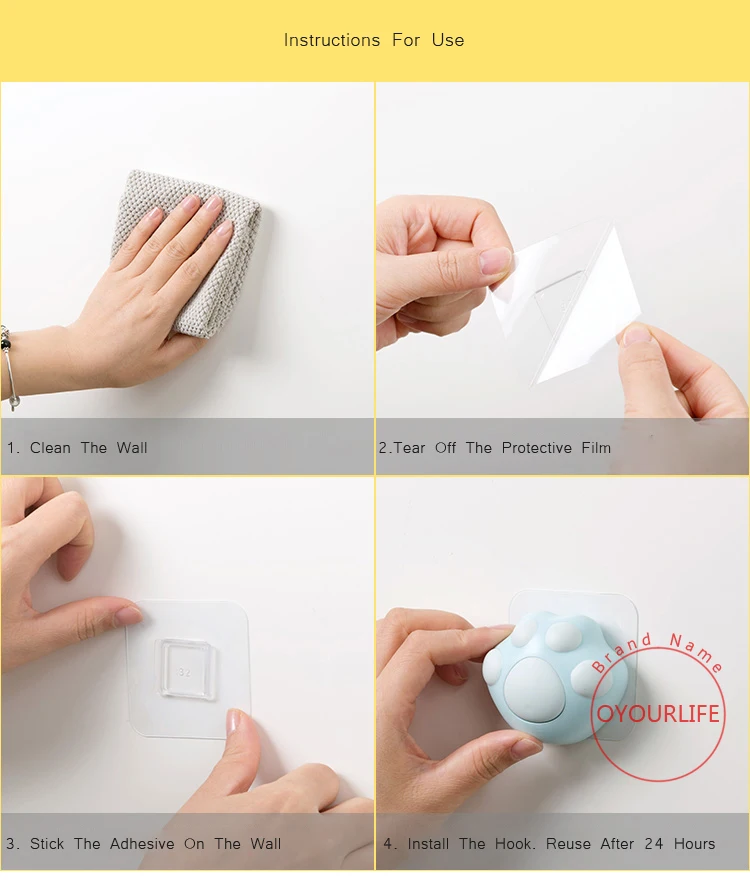 Instructions For Use

1. Clean The Wall

2.Tear Off The Protective Film

32

3. Stick The Adhesive On The Wall

Brand Name
OYOURLIFE

4. Install The Hook. Reuse After 24 Hours