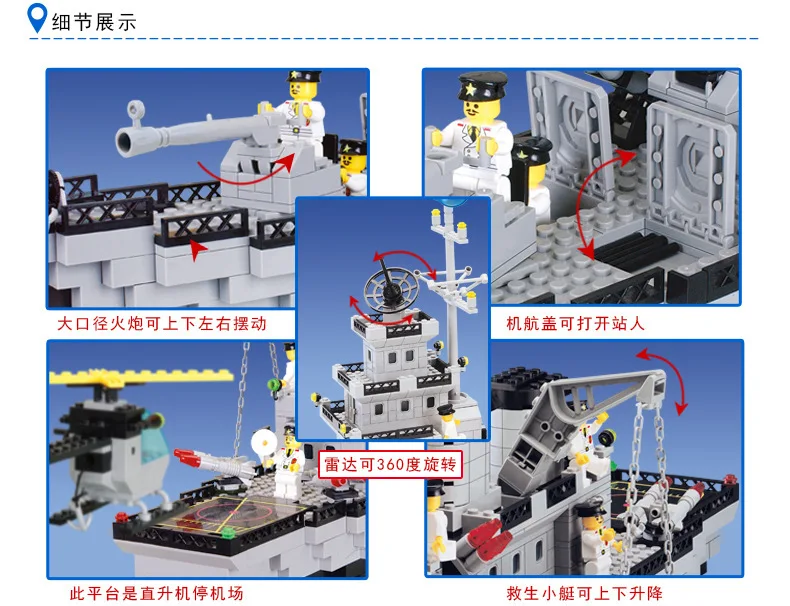 细节展示

大口径火炮可上下左右摆动

机航盖可打开站人

雷达可360度旋转

此平台是直升机停机场

救生小艇可上下升降