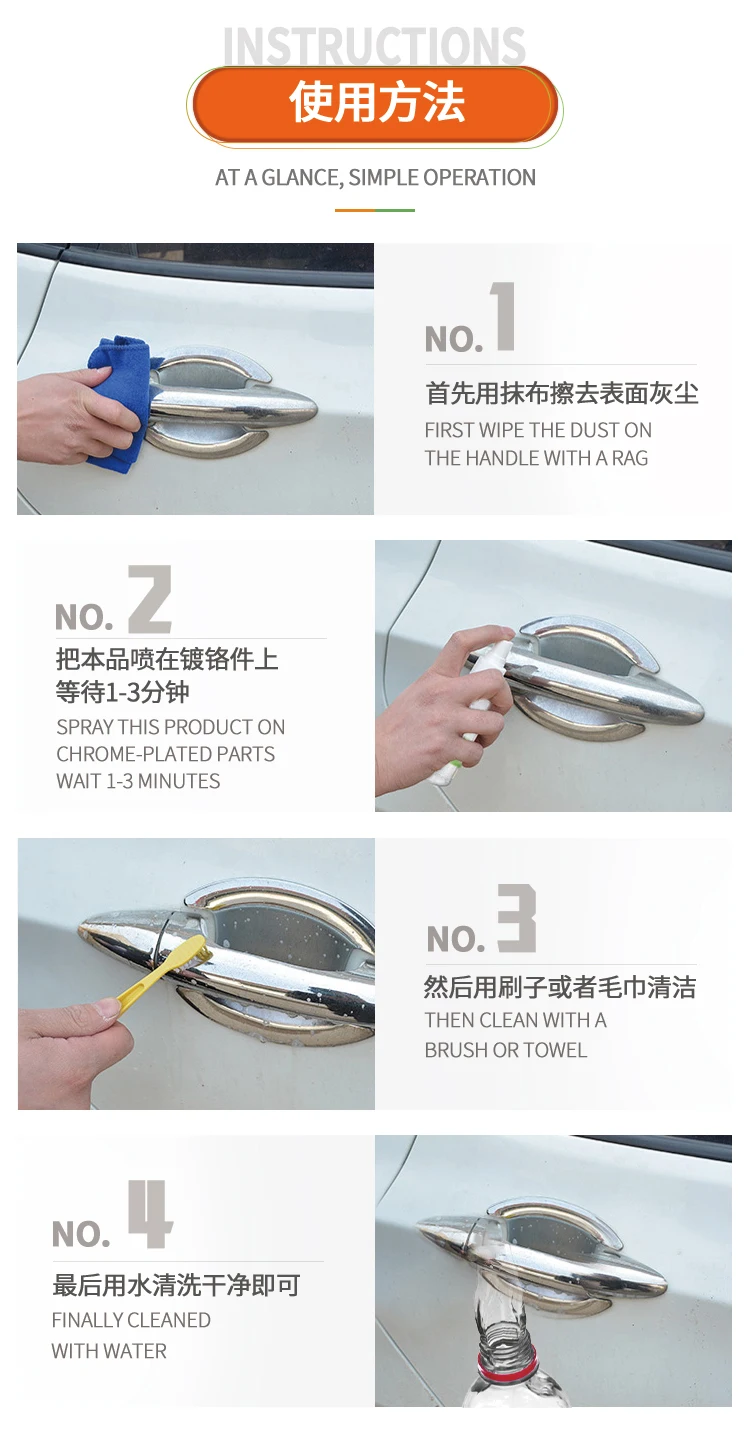 INSTRUCTIONS

使用方法

AT A GLANCE, SIMPLE OPERATION

NO. 1

首先用抹布擦去表面灰尘

FIRST WIPE THE DUST ON THE HANDLE WITH A RAG

NO. 2

把本品喷在镀铬件上 等待1-3分钟

SPRAY THIS PRODUCT ON CHROME-PLATED PARTS WAIT 1-3 MINUTES

NO. 3

然后用刷子或者毛巾清洁

THEN CLEAN WITH A BRUSH OR TOWEL

NO. 4

最后用水清洗干净即可

FINALLY CLEANED WITH WATER