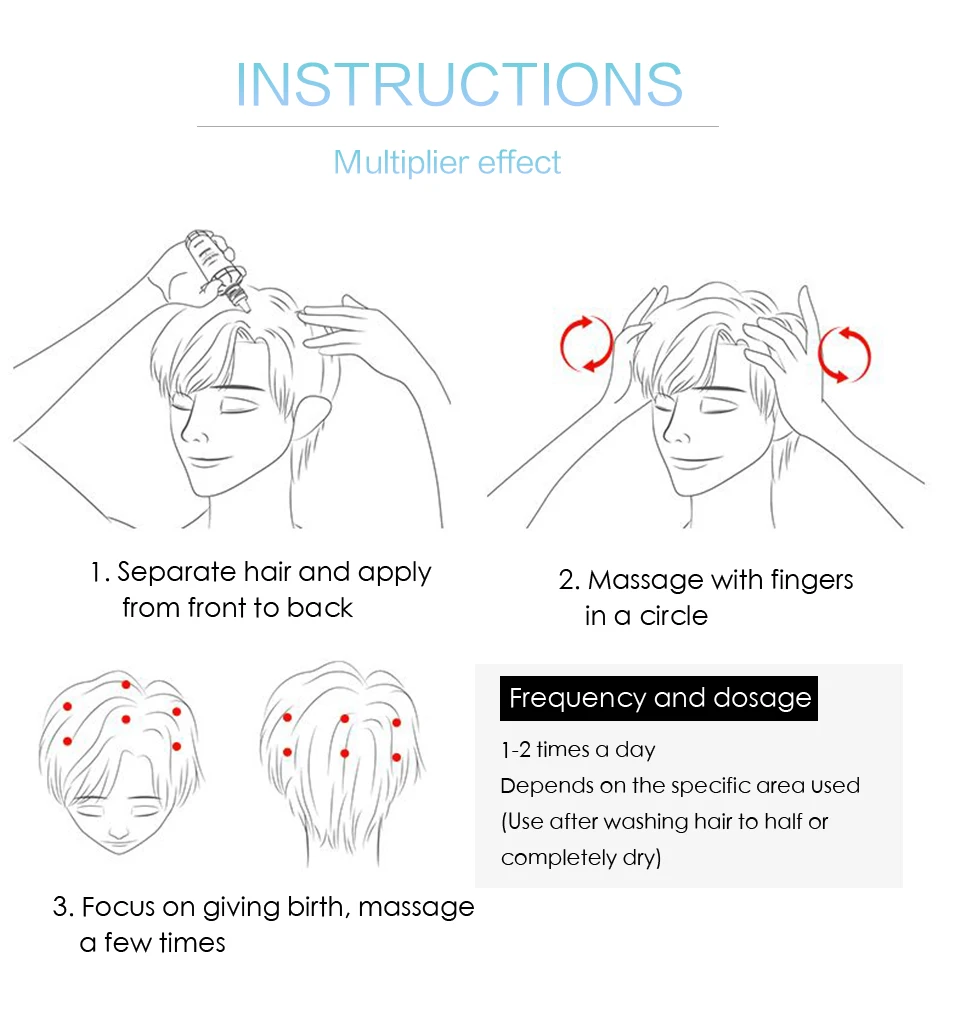 INSTRUCTIONS

Multiplier effect

1. Separate hair and apply from front to back

2. Massage with fingers in a circle

3. Focus on giving birth, massage a few times

Frequency and dosage

1-2 times a day
Depends on the specific area used
(Use after washing hair to half or completely dry)