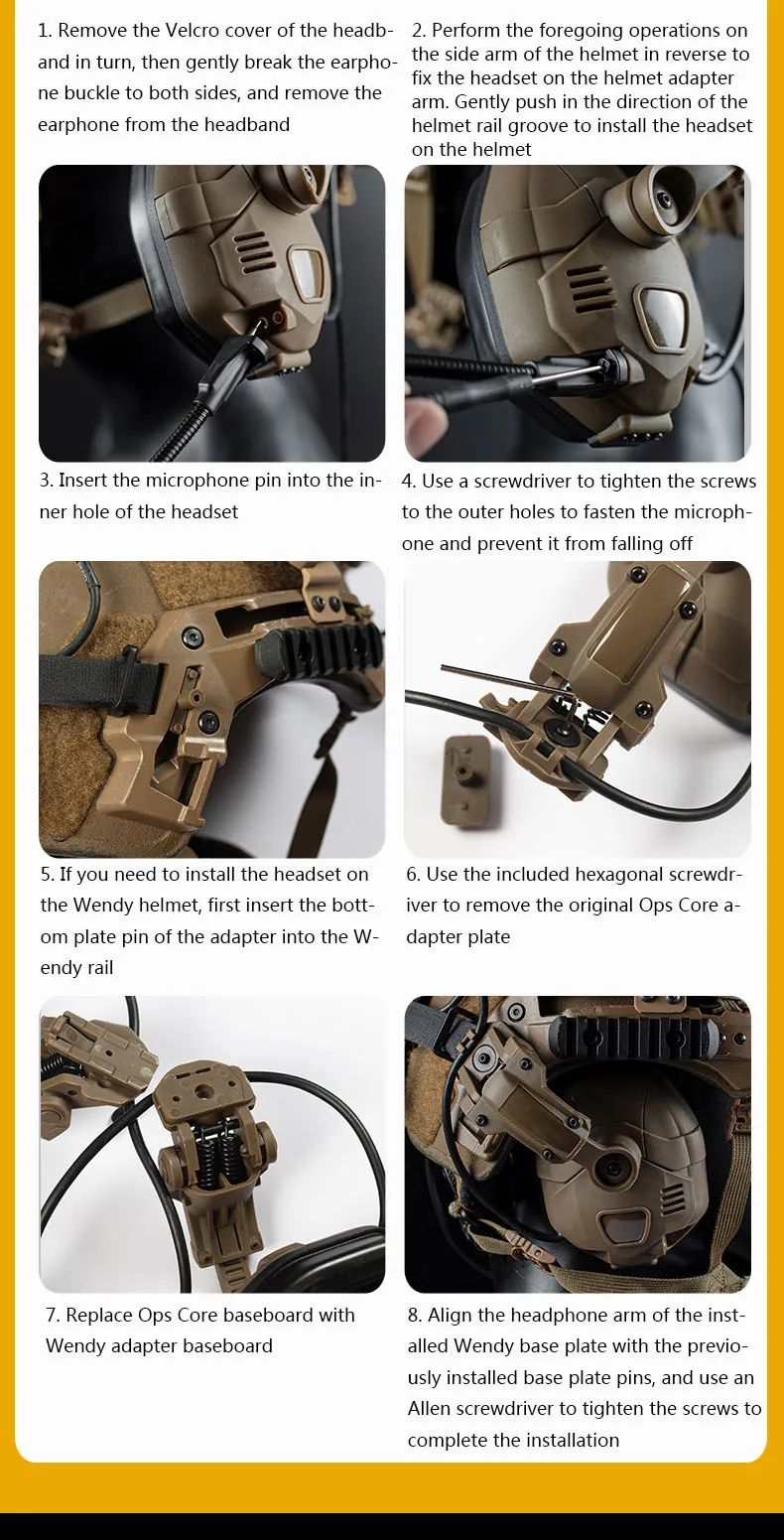 1. Remove the Velcro cover of the headband in turn, then gently break the earphone buckle to both sides, and remove the earphone from the headband

2. Perform the foregoing operations on the side arm of the helmet in reverse to fix the headset on the helmet adapter arm. Gently push in the direction of the helmet rail groove to install the headset on the helmet

3. Insert the microphone pin into the inner hole of the headset

4. Use a screwdriver to tighten the screws to the outer holes to fasten the microphone and prevent it from falling off

5. If you need to install the headset on the Wendy helmet, first insert the bottom plate pin of the adapter into the Wendy rail

6. Use the included hexagonal screwdriver to remove the original Ops Core adapter plate

7. Replace Ops Core baseboard with Wendy adapter baseboard

8. Align the headphone arm of the installed Wendy base plate with the previously installed base plate pins, and use an Allen screwdriver to tighten the screws to complete the installation