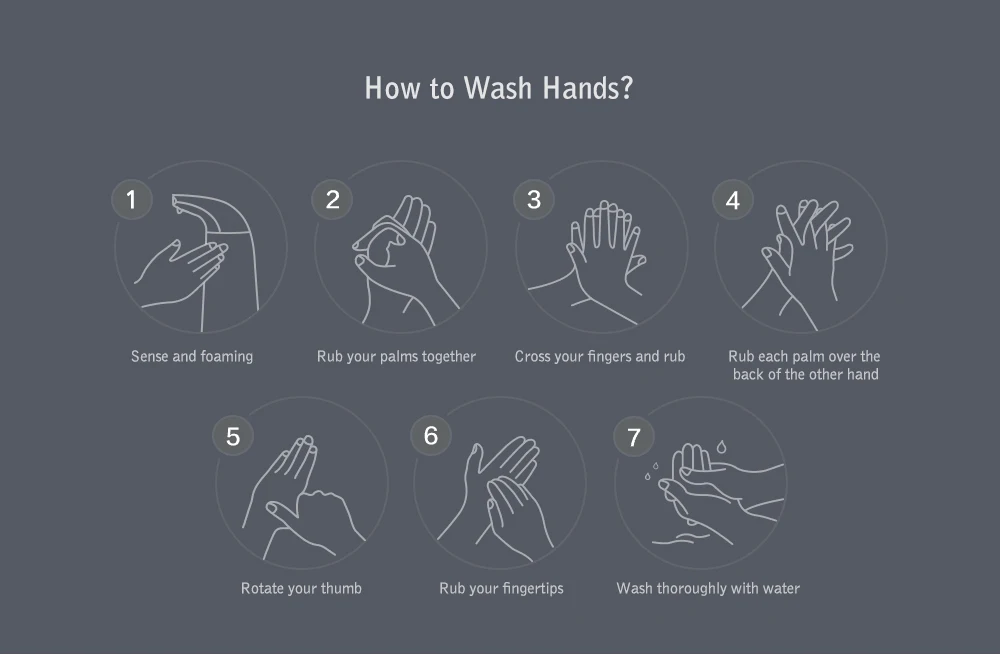 How to Wash Hands?

1
Sense and foaming

2
Rub your palms together

3
Cross your fingers and rub

4
Rub each palm over the back of the other hand

5
Rotate your thumb

6
Rub your fingertips

7
Wash thoroughly with water