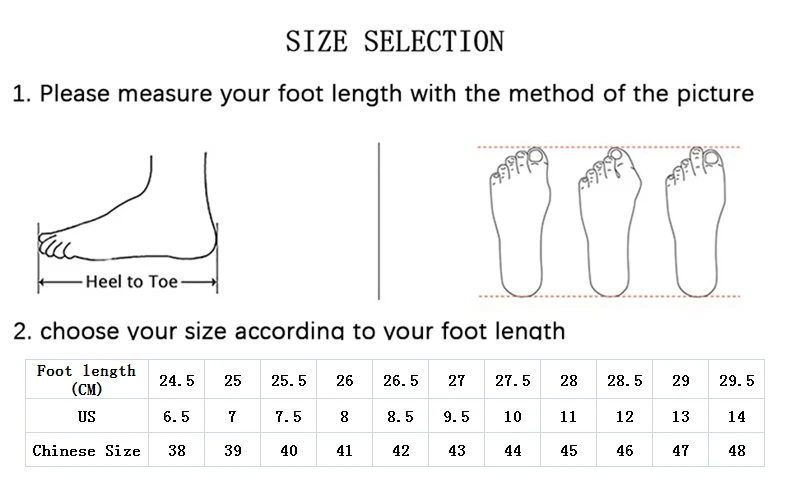 SIZE SELECTION

1. Please measure your foot length with the method of the picture

Heel to Toe

2. choose your size according to your foot length

| Foot length (CM) | 24.5 | 25 | 25.5 | 26 | 26.5 | 27 | 27.5 | 28 | 28.5 | 29 | 29.5 |
|---|---|---|---|---|---|---|---|---|---|---|---|
| US | 6.5 | 7 | 7.5 | 8 | 8.5 | 9.5 | 10 | 11 | 12 | 13 | 14 |
| Chinese Size | 38 | 39 | 40 | 41 | 42 | 43 | 44 | 45 | 46 | 47 | 48 |