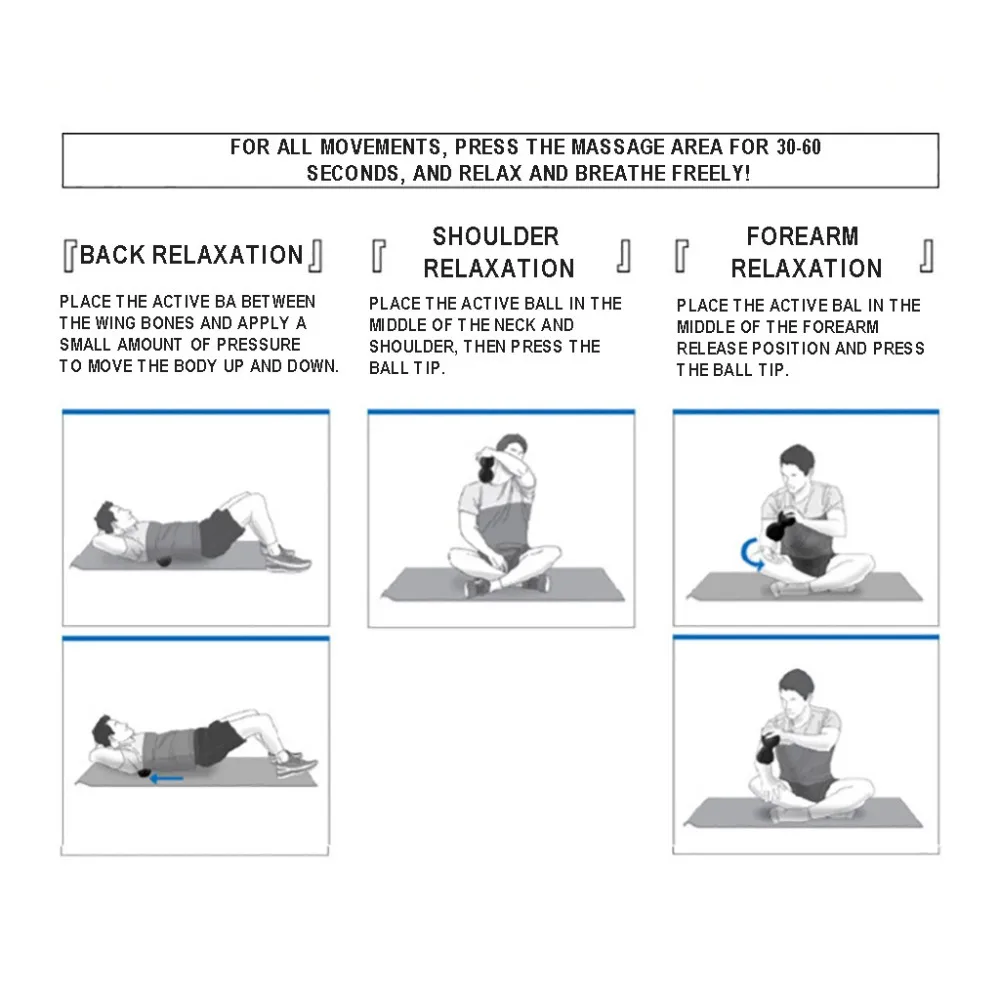 FOR ALL MOVEMENTS, PRESS THE MASSAGE AREA FOR 30-60 SECONDS, AND RELAX AND BREATHE FREELY!

『BACK RELAXATION』

PLACE THE ACTIVE BA BETWEEN THE WING BONES AND APPLY A SMALL AMOUNT OF PRESSURE TO MOVE THE BODY UP AND DOWN.

『SHOULDER RELAXATION』

PLACE THE ACTIVE BALL IN THE MIDDLE OF THE NECK AND SHOULDER, THEN PRESS THE BALL TIP.

『FOREARM RELAXATION』

PLACE THE ACTIVE BAL IN THE MIDDLE OF THE FOREARM RELEASE POSITION AND PRESS THE BALL TIP.