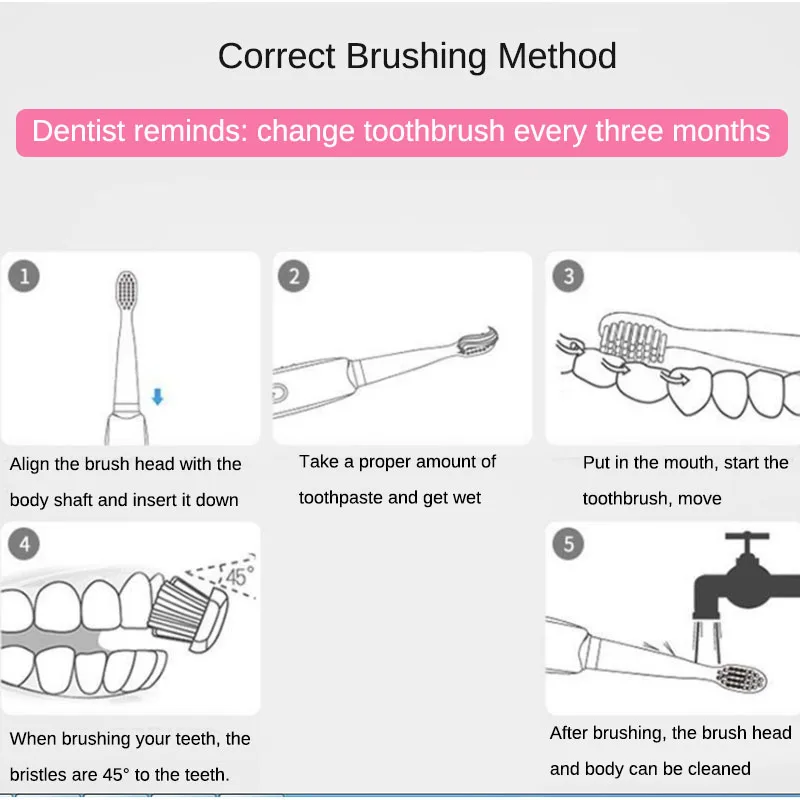 Correct Brushing Method

Dentist reminds: change toothbrush every three months

1

Align the brush head with the body shaft and insert it down

2

Take a proper amount of toothpaste and get wet

3

Put in the mouth, start the toothbrush, move

4

45°

When brushing your teeth, the bristles are 45° to the teeth.

5

After brushing, the brush head and body can be cleaned