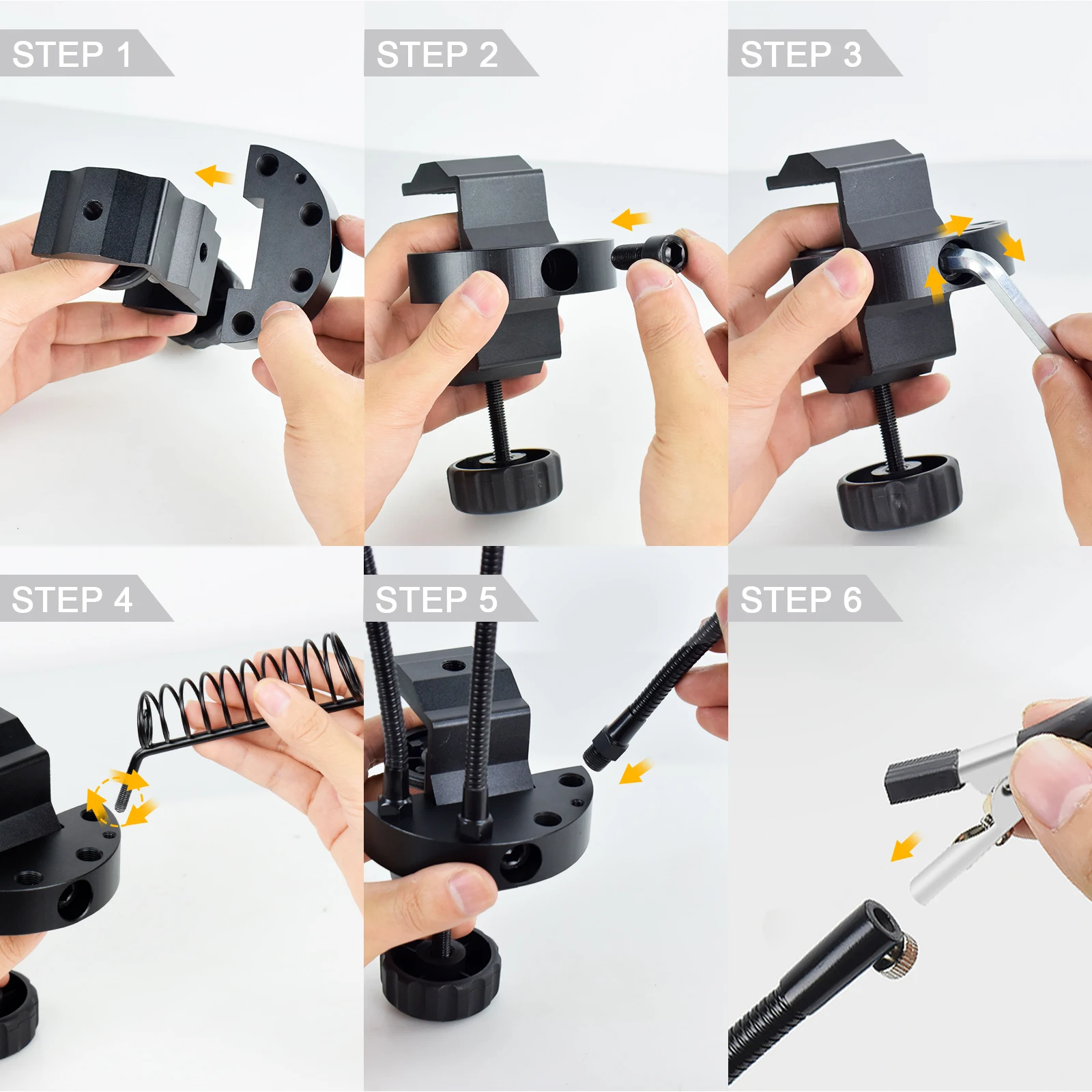 STEP 1

STEP 2

STEP 3

STEP 4

STEP 5

STEP 6