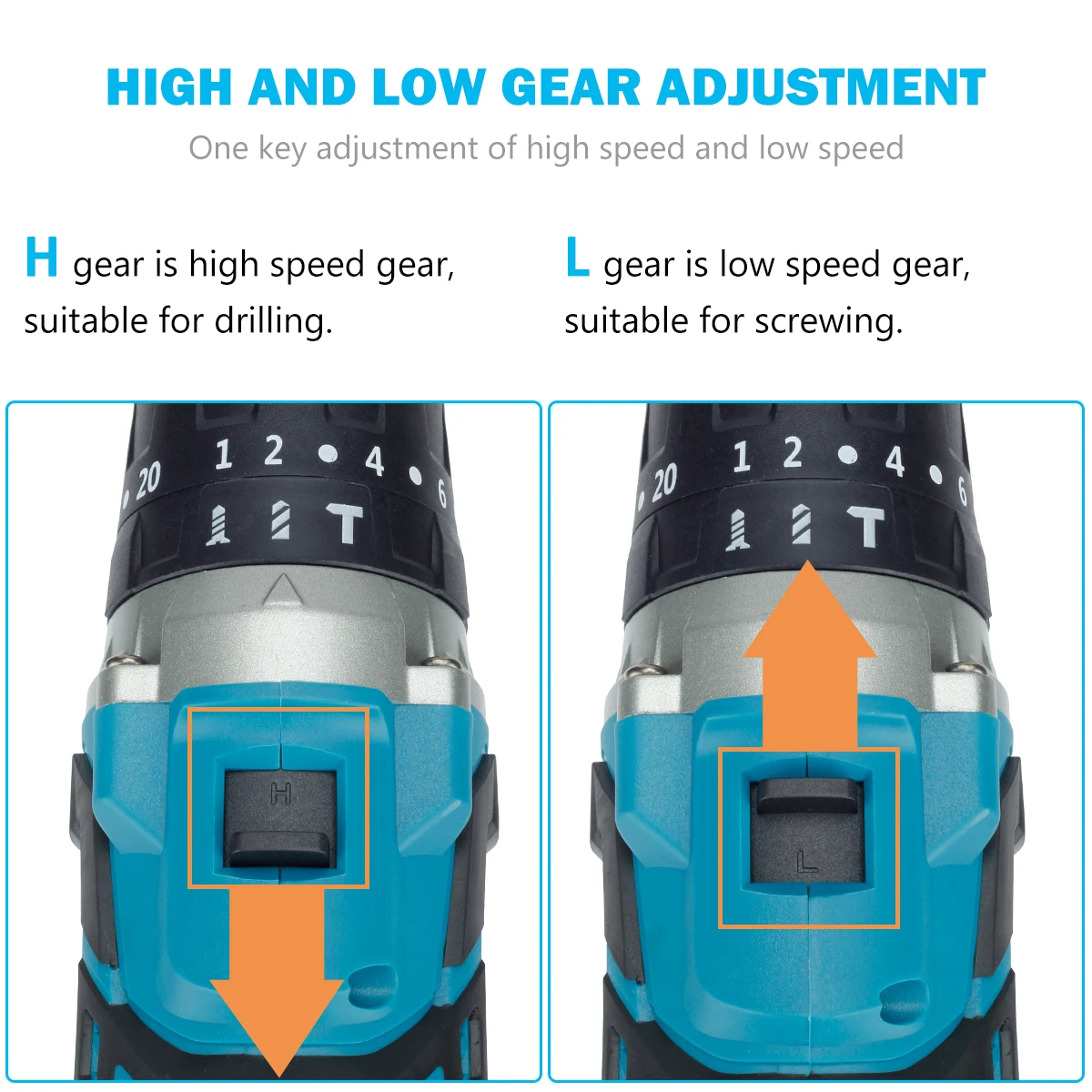 HIGH AND LOW GEAR ADJUSTMENT

One key adjustment of high speed and low speed

H gear is high speed gear, suitable for drilling.

L gear is low speed gear, suitable for screwing.

20 1 2 4 6

H

20 1 2 4 6

L