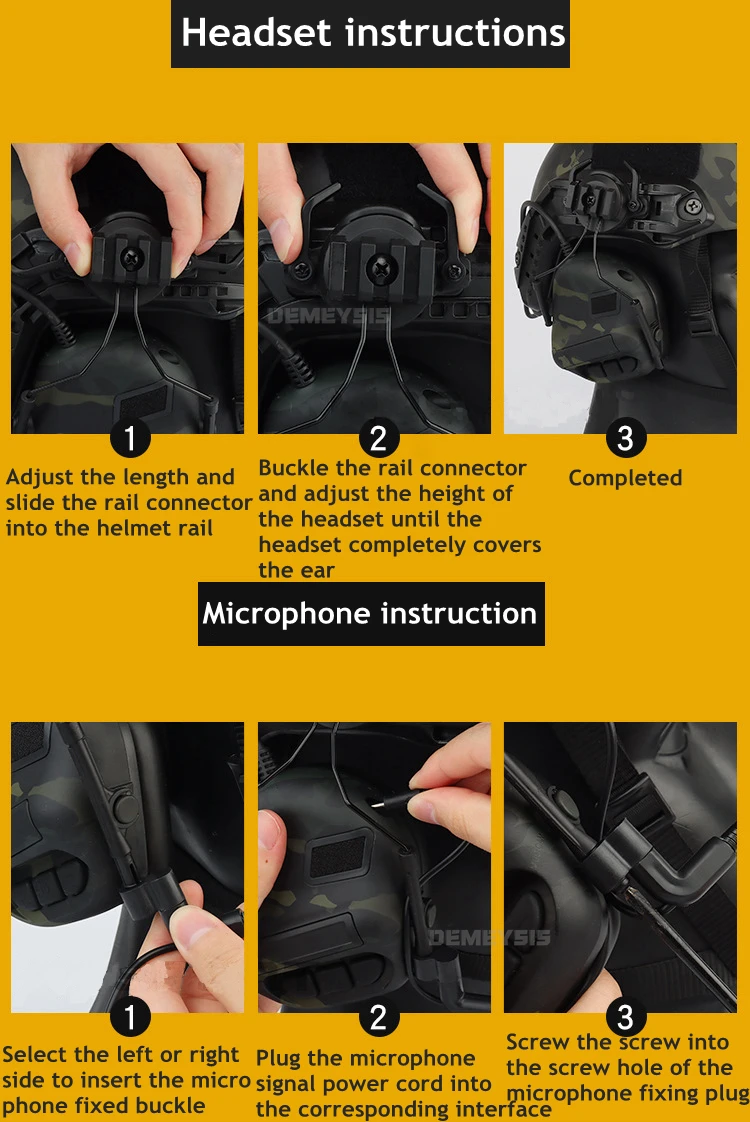 Headset instructions

DEMEYSIS

1
Adjust the length and slide the rail connector into the helmet rail

2
Buckle the rail connector and adjust the height of the headset until the headset completely covers the ear

3
Completed

Microphone instruction

DEMEYSIS

1
Select the left or right side to insert the micro phone fixed buckle

2
Plug the microphone signal power cord into the corresponding interface

3
Screw the screw into the screw hole of the microphone fixing plug