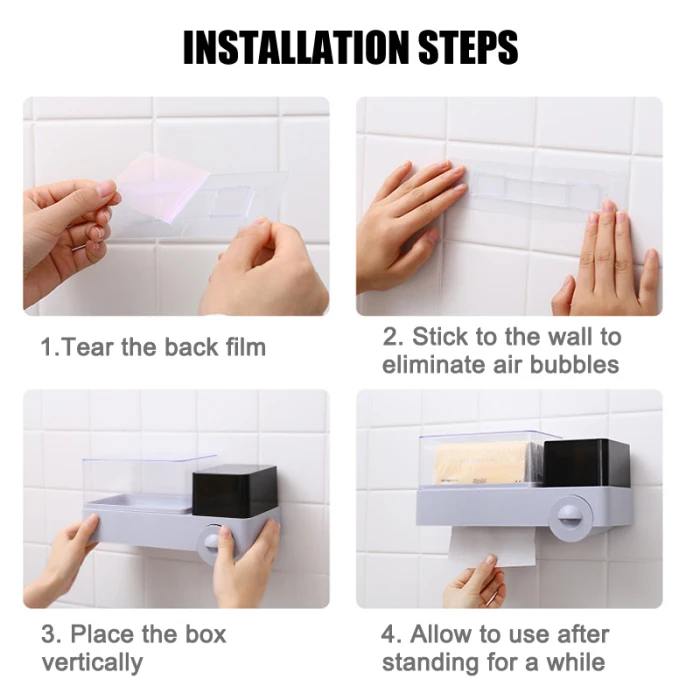 INSTALLATION STEPS

1.Tear the back film

2. Stick to the wall to eliminate air bubbles

3. Place the box vertically

4. Allow to use after standing for a while