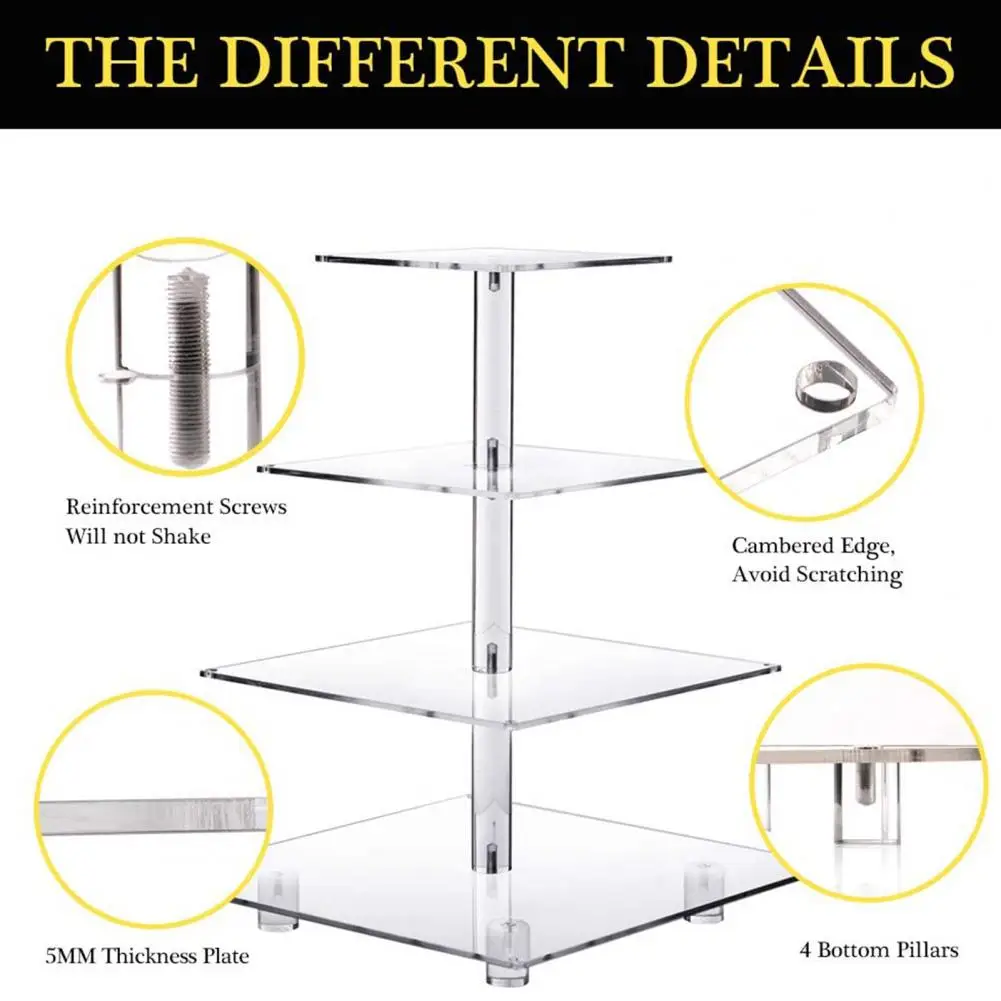 THE DIFFERENT DETAILS

Reinforcement Screws
Will not Shake

Cambered Edge,
Avoid Scratching

5MM Thickness Plate

4 Bottom Pillars