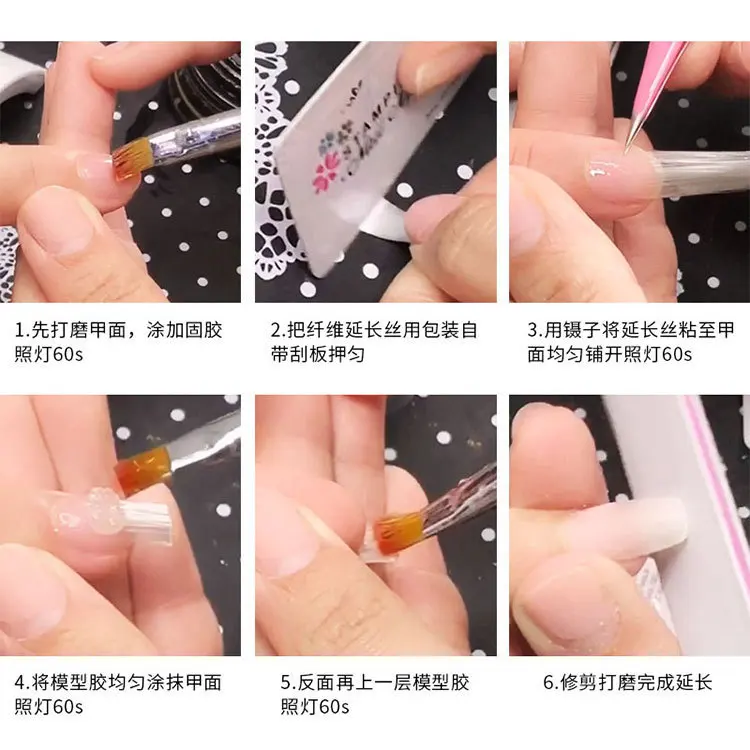 1.先打磨甲面，涂加固胶照灯60s

2.把纤维延长丝用包装自带刮板押匀

3.用镊子将延长丝粘至甲面均匀铺开照灯60s

4.将模型胶均匀涂抹甲面照灯60s

5.反面再上一层模型胶照灯60s

6.修剪打磨完成延长