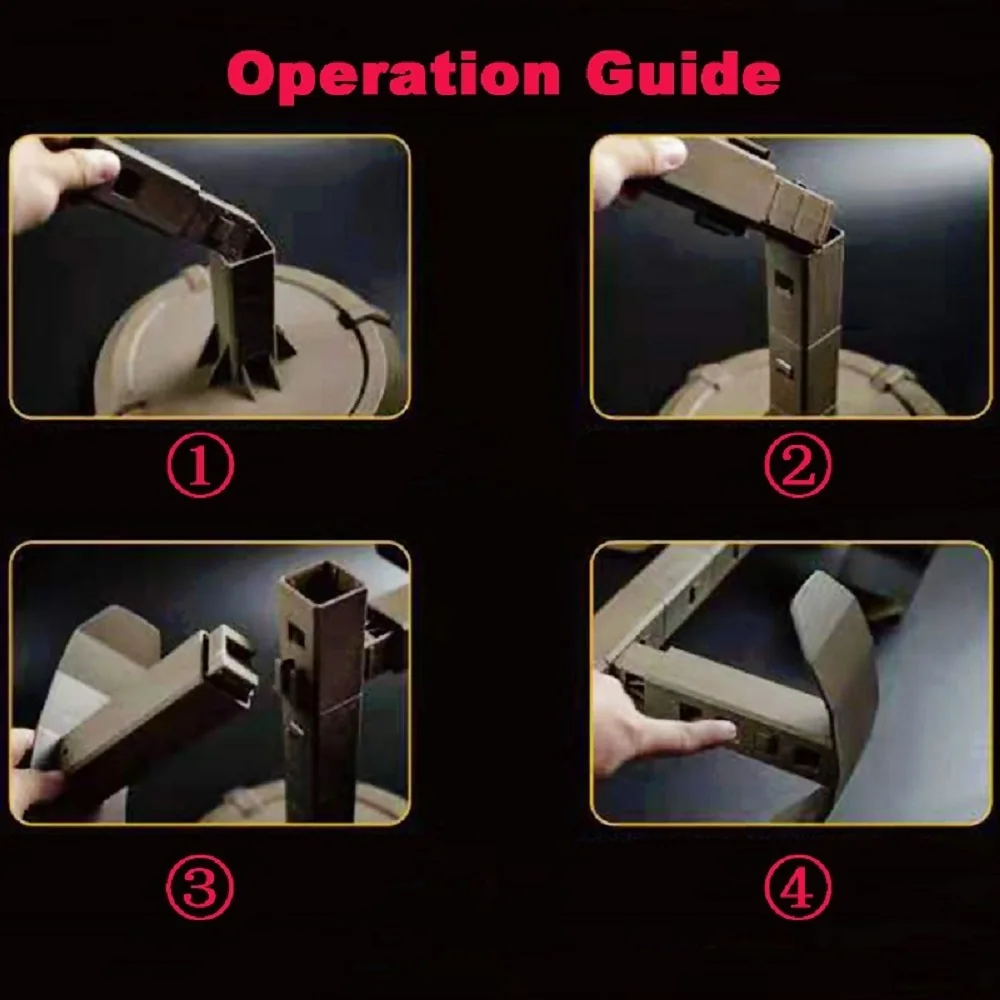 Operation Guide

①

②

③

④