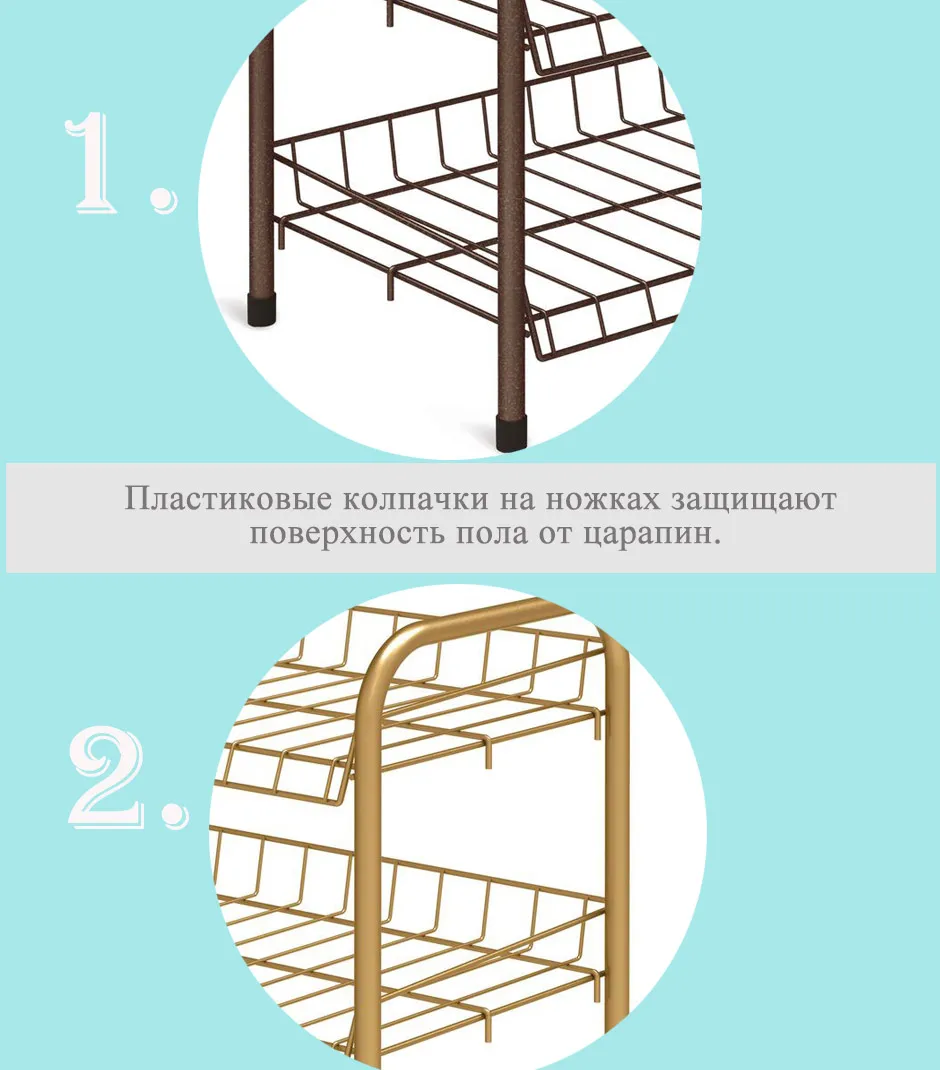 1.

Пластиковые колпачки на ножках защищают поверхность пола от царапин.

2.