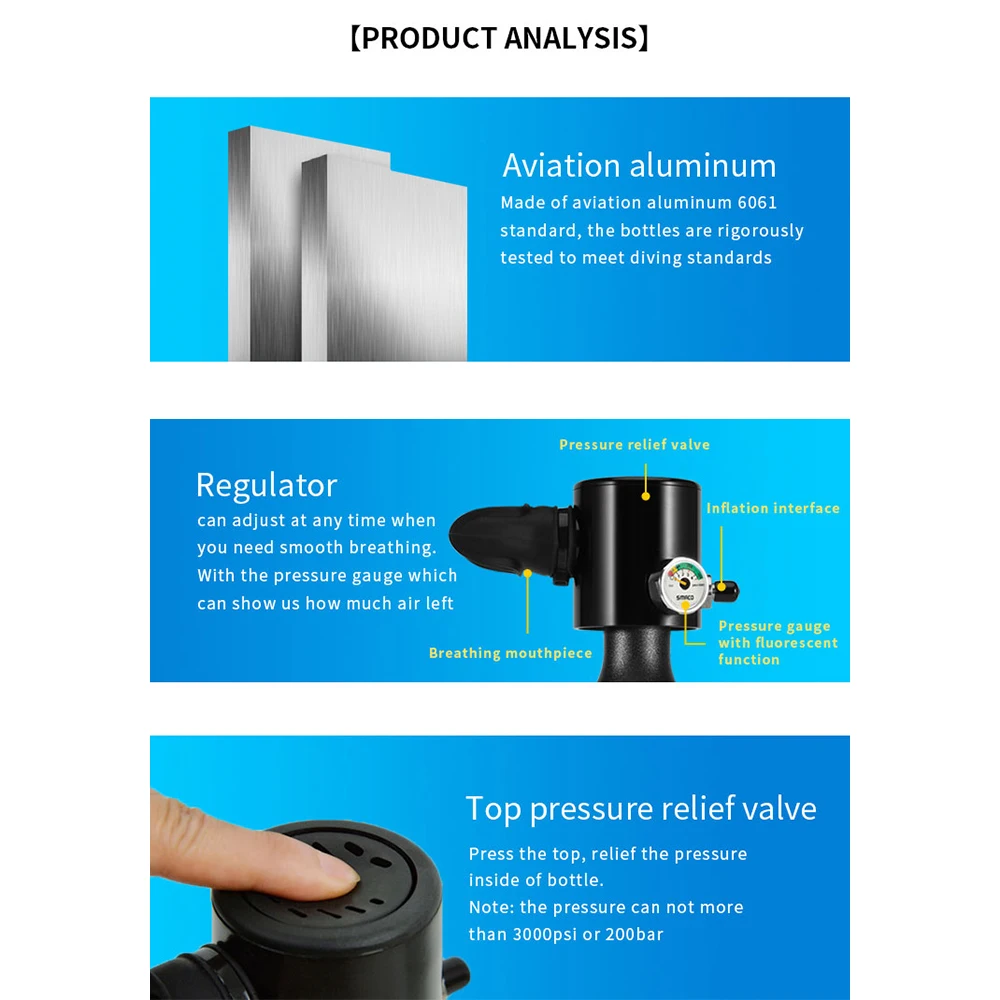 【PRODUCT ANALYSIS】

Aviation aluminum
Made of aviation aluminum 6061 standard, the bottles are rigorously tested to meet diving standards

Regulator
can adjust at any time when you need smooth breathing. With the pressure gauge which can show us how much air left

Pressure relief valve

Inflation interface

SMACO

Pressure gauge with fluorescent function

Breathing mouthpiece

Top pressure relief valve
Press the top, relief the pressure inside of bottle.
Note: the pressure can not more than 3000psi or 200bar