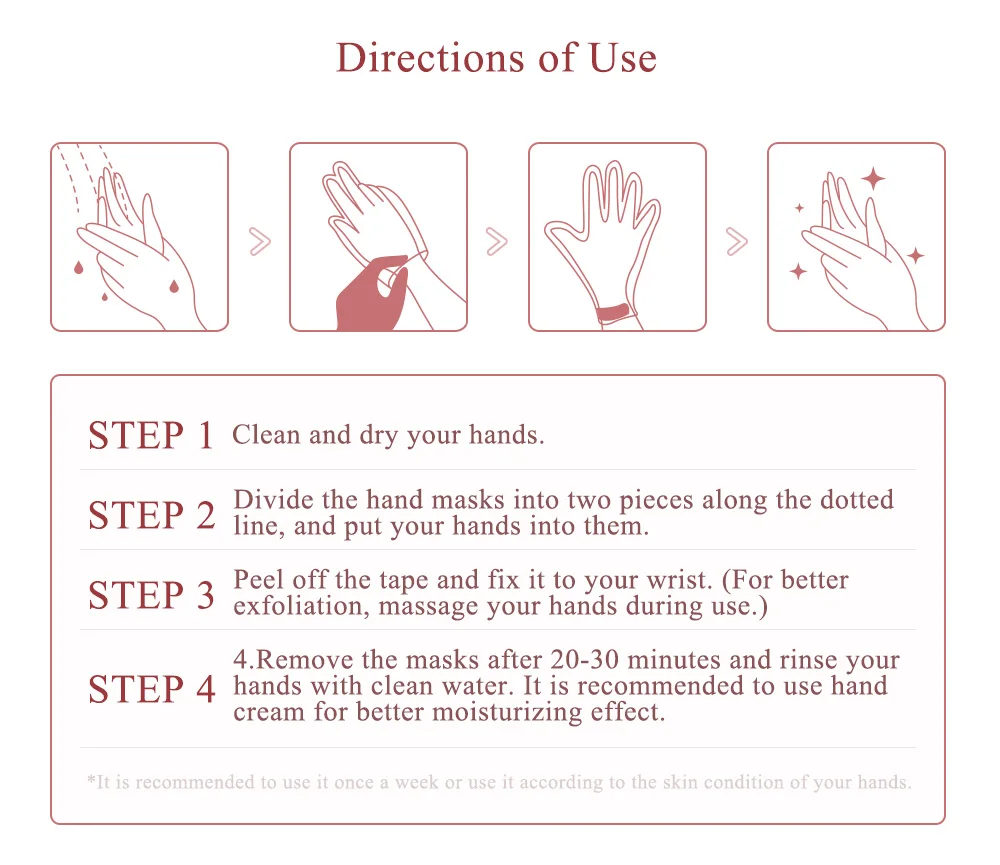 Directions of Use

STEP 1 Clean and dry your hands.

STEP 2 Divide the hand masks into two pieces along the dotted line, and put your hands into them.

STEP 3 Peel off the tape and fix it to your wrist. (For better exfoliation, massage your hands during use.)

STEP 4 4.Remove the masks after 20-30 minutes and rinse your hands with clean water. It is recommended to use hand cream for better moisturizing effect.

*It is recommended to use it once a week or use it according to the skin condition of your hands.