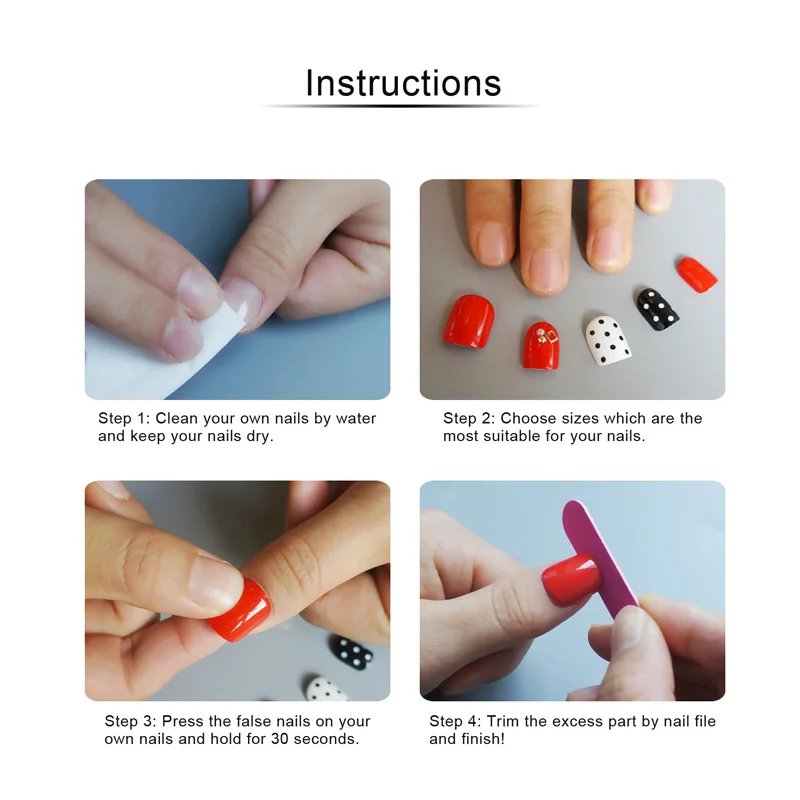 Instructions

Step 1: Clean your own nails by water and keep your nails dry.

Step 2: Choose sizes which are the most suitable for your nails.

Step 3: Press the false nails on your own nails and hold for 30 seconds.

Step 4: Trim the excess part by nail file and finish!