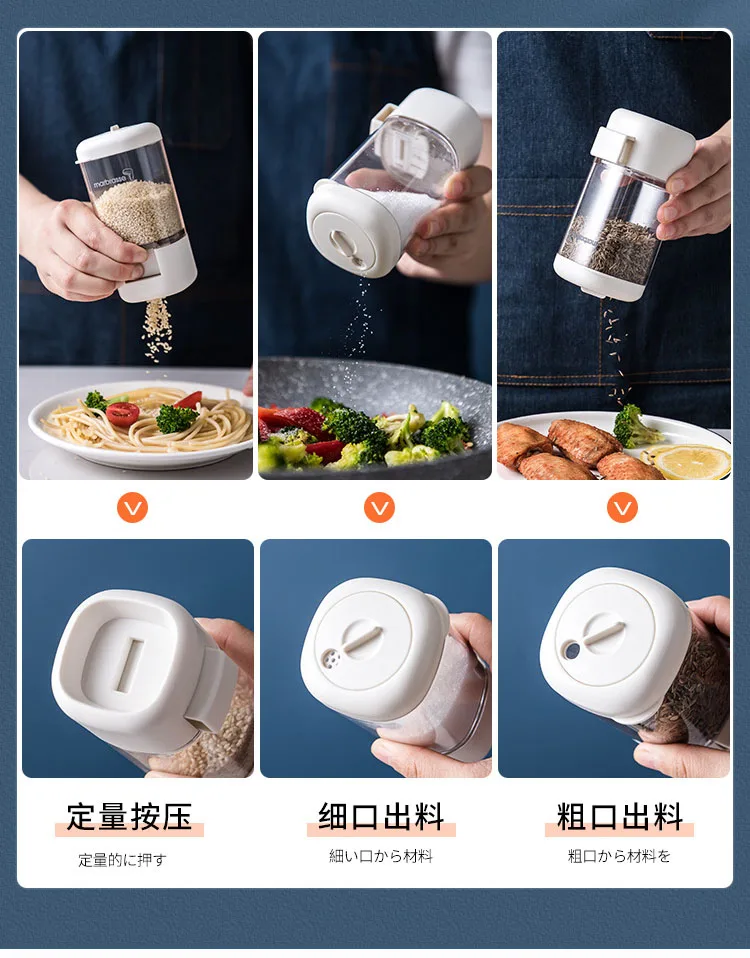 定量按压

定量的に押す

细口出料

細い口から材料

粗口出料

粗口から材料を