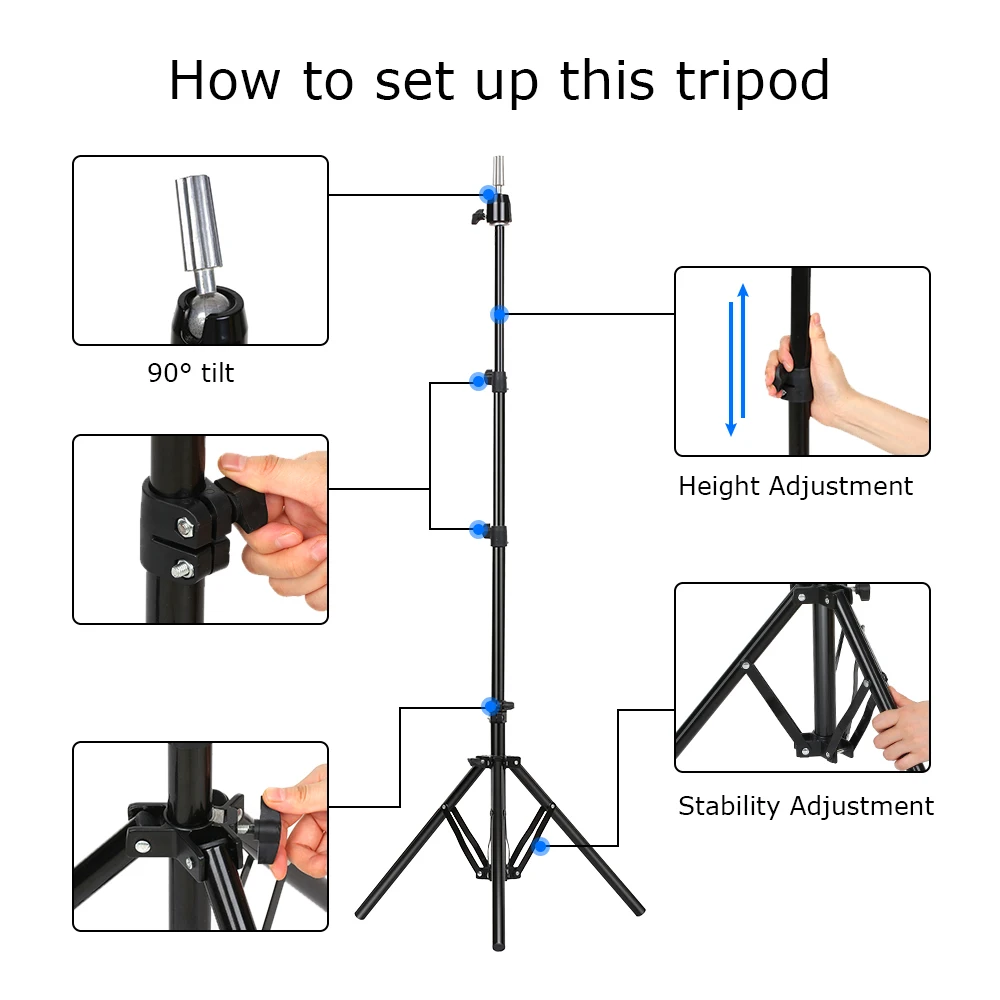 How to set up this tripod

90° tilt

Height Adjustment

Stability Adjustment