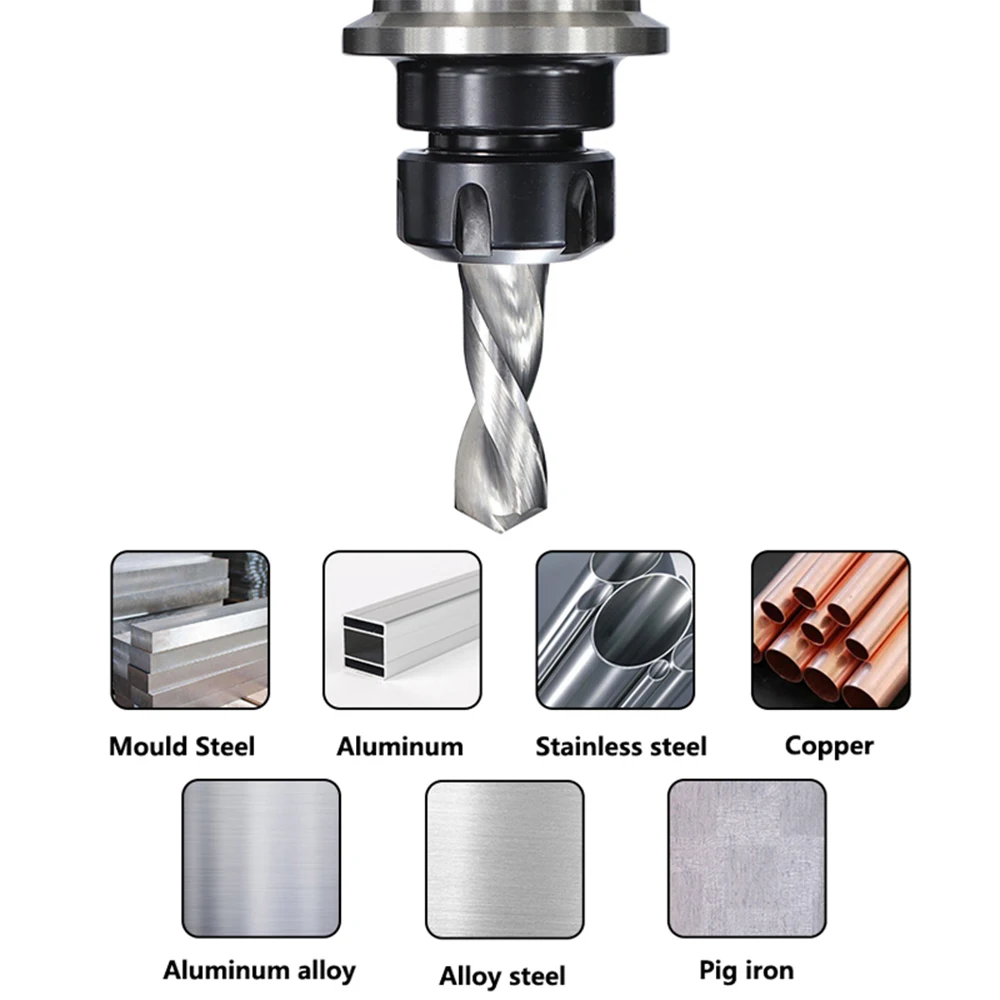 Mould Steel
Aluminum
Stainless steel
Copper
Aluminum alloy
Alloy steel
Pig iron