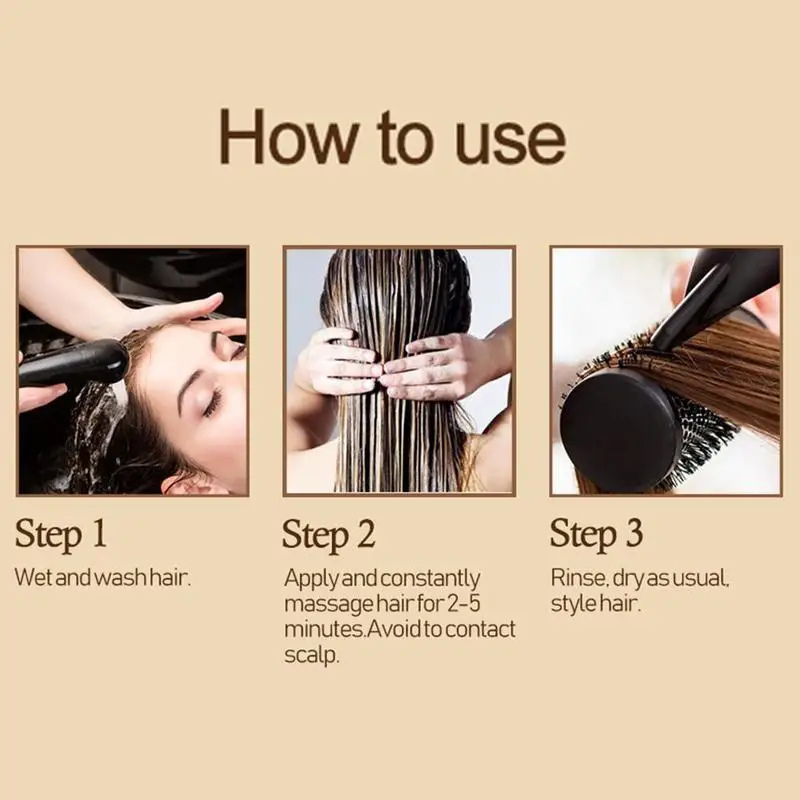 How to use

Step 1

Wet and wash hair.

Step 2

Apply and constantly massage hair for 2-5 minutes.Avoid to contact scalp.

Step 3

Rinse, dry as usual, style hair.